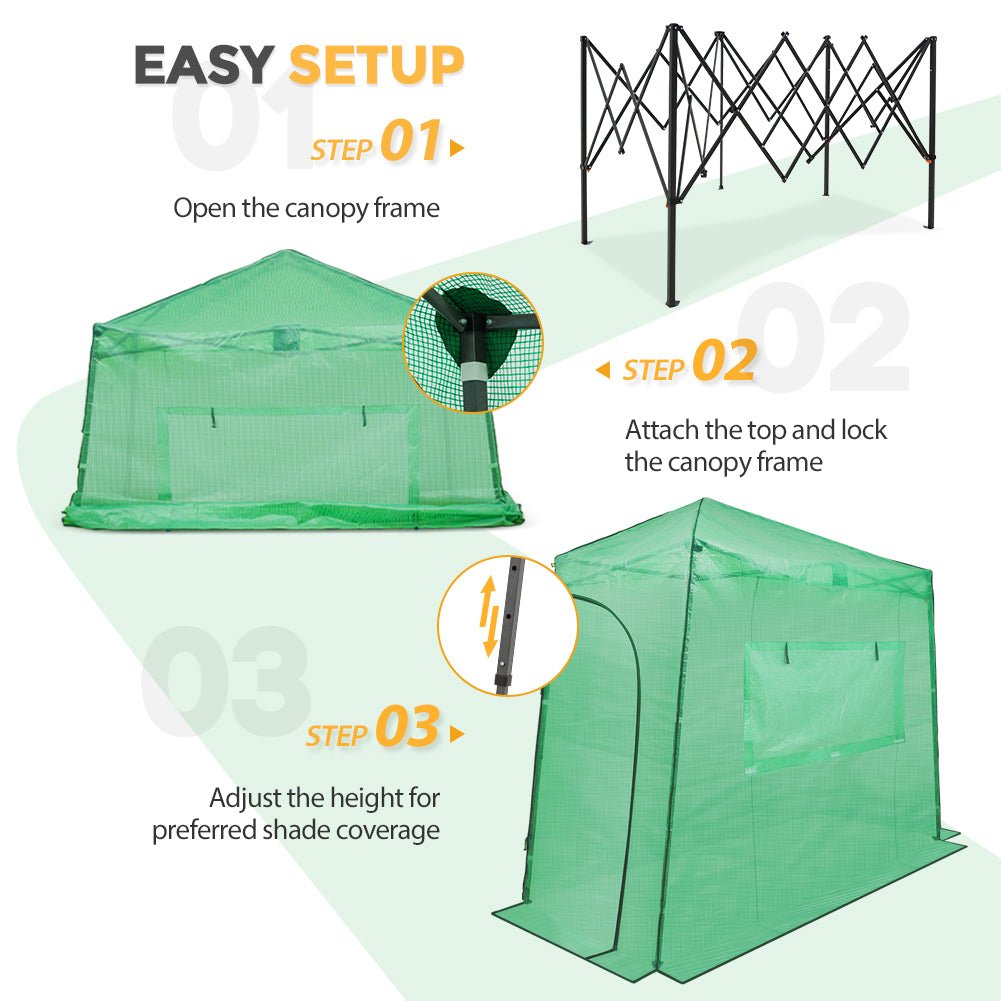 EASY SETUP

01

STEP 01

Open the canopy frame

02

STEP 02

Attach the top and lock the canopy frame

03

STEP 03

Adjust the height for preferred shade coverage