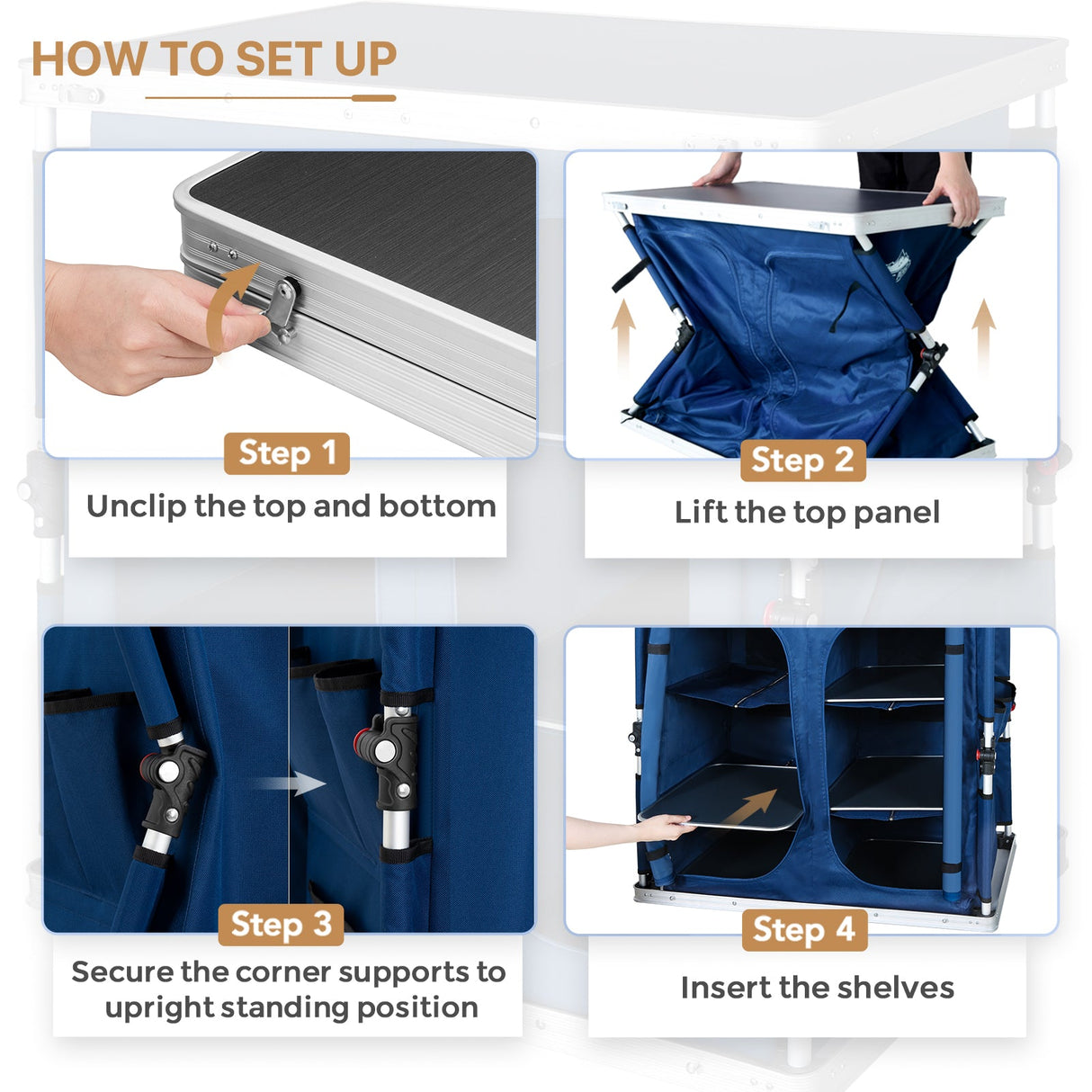 HOW TO SET UP

Step 1

Unclip the top and bottom

Step 2

Lift the top panel

Step 3

Secure the corner supports to upright standing position

Step 4

Insert the shelves