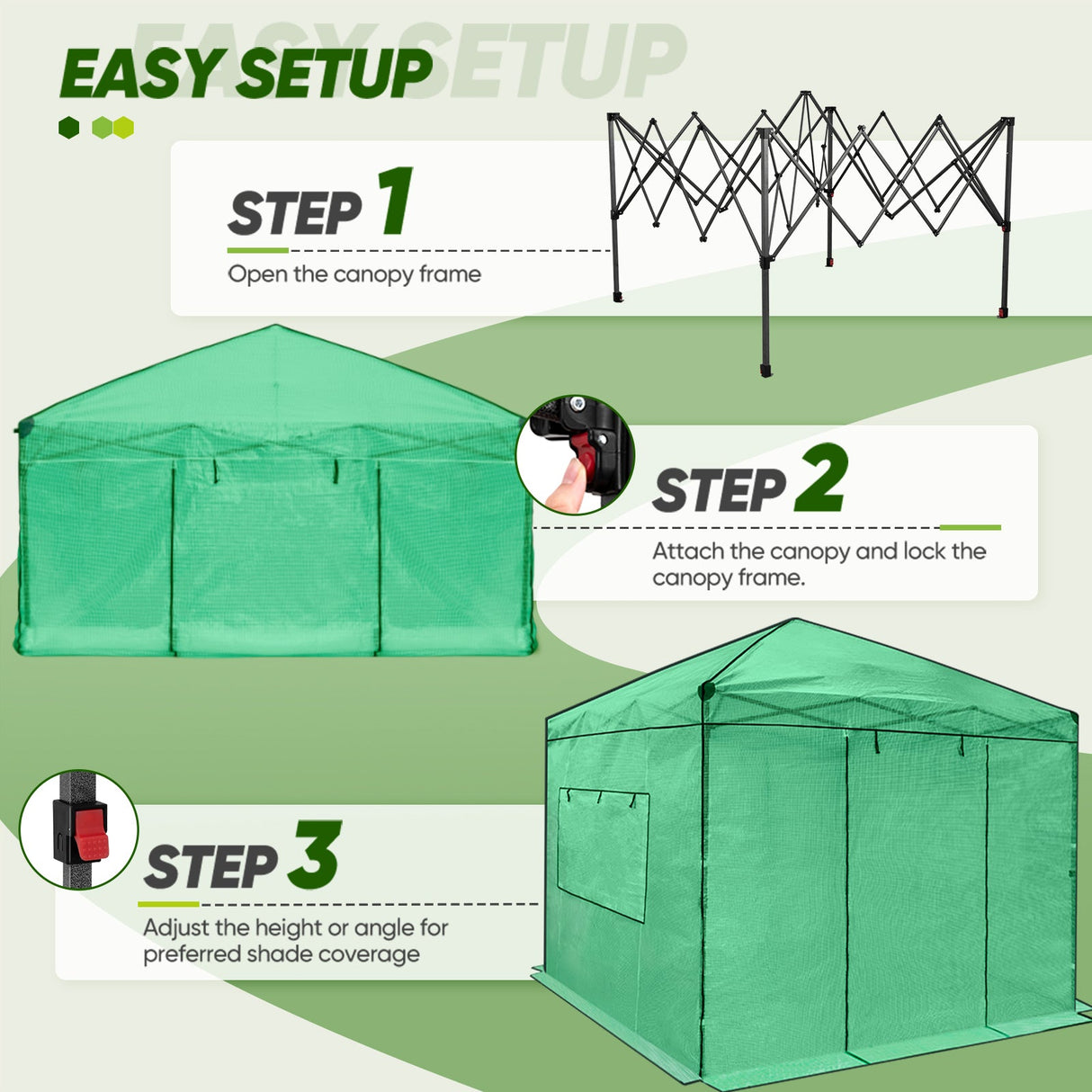 EASY SETUP

EASY SETUP

STEP 1

Open the canopy frame

STEP 2

Attach the canopy and lock the canopy frame.

STEP 3

Adjust the height or angle for preferred shade coverage