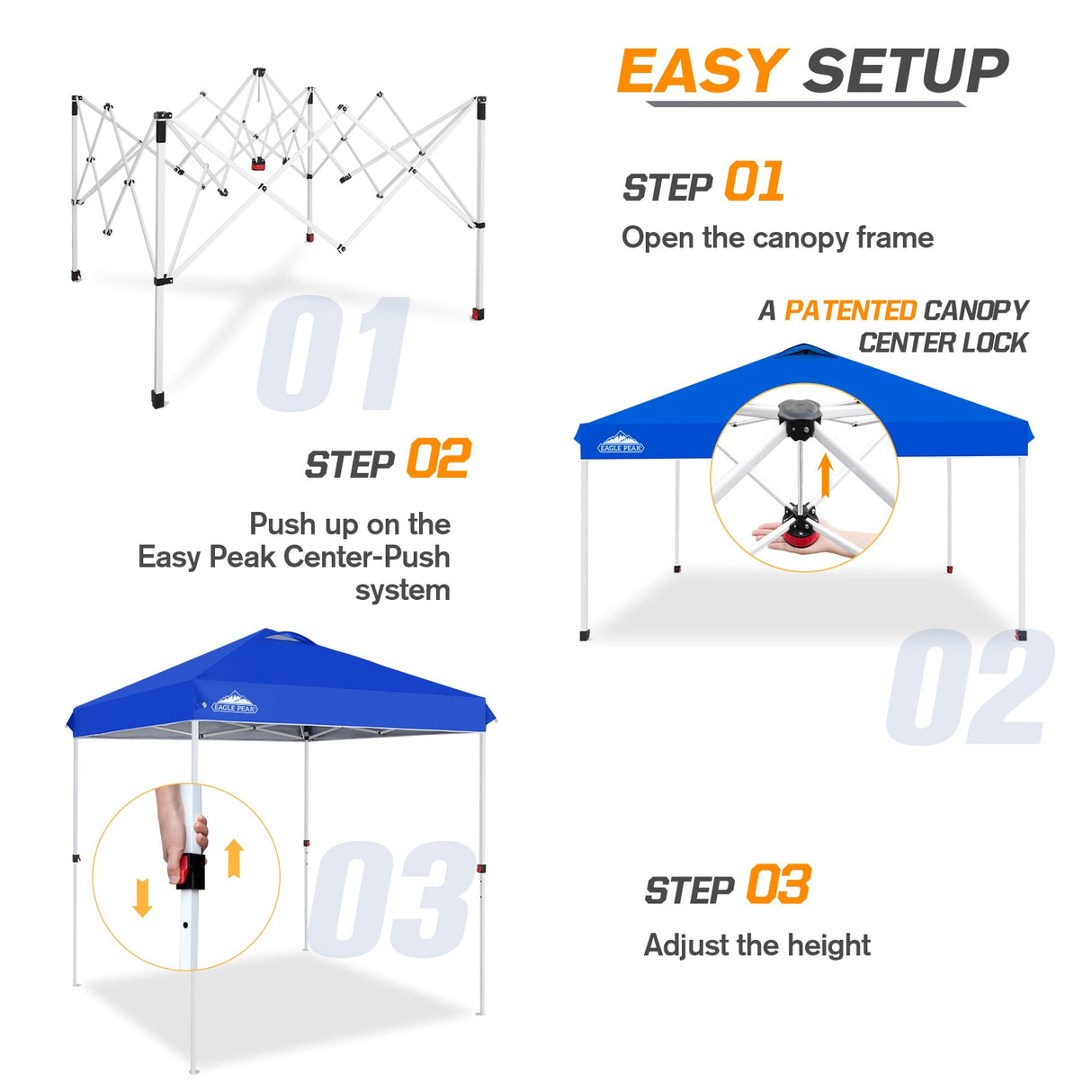 EASY SETUP

STEP 01
Open the canopy frame

01

A PATENTED CANOPY CENTER LOCK

EAGLE PEAK

STEP 02

Push up on the Easy Peak Center-Push system

02

EAGLE PEAK

03

STEP 03
Adjust the height