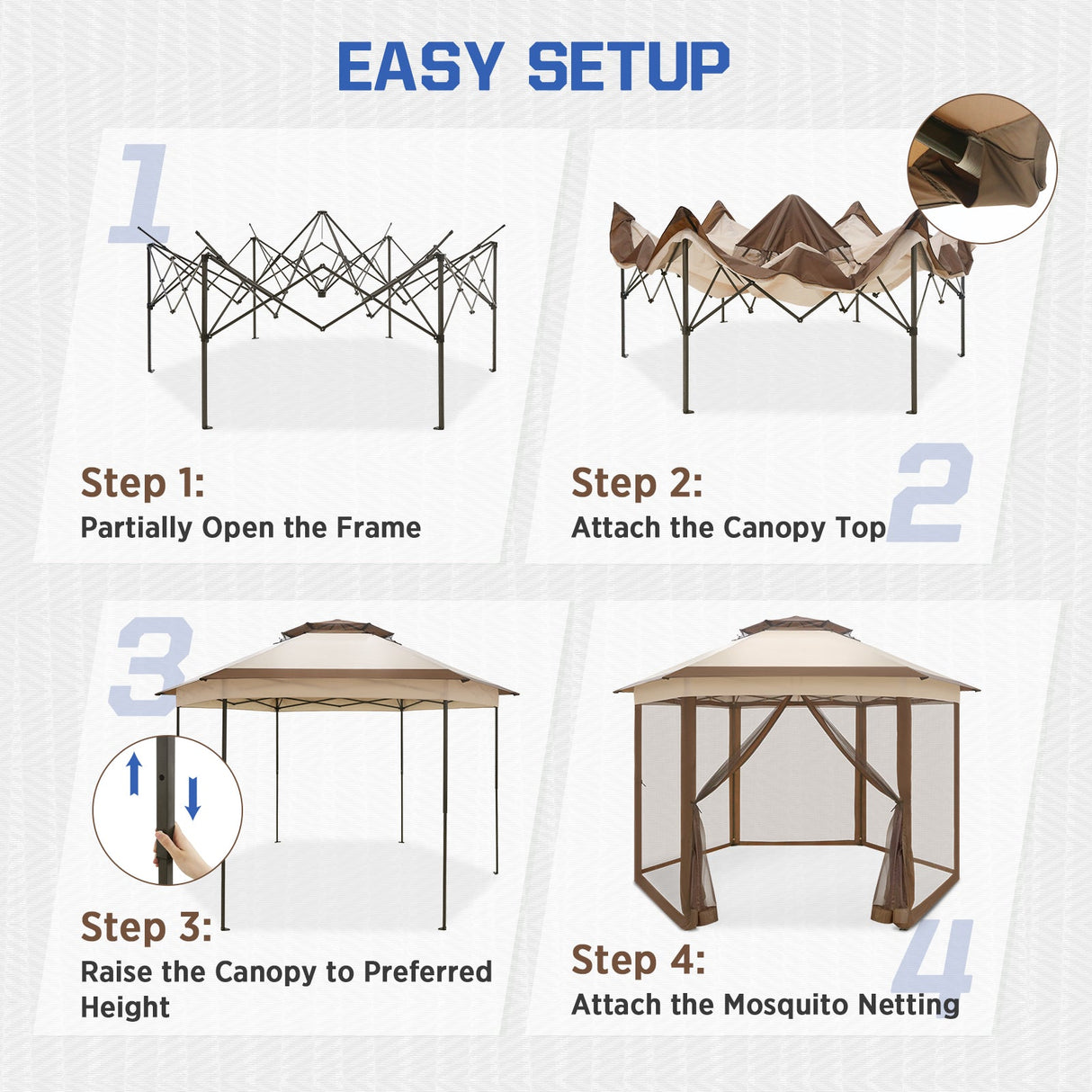 EASY SETUP

1

Step 1:
Partially Open the Frame

Step 2:
Attach the Canopy Top

2

3

Step 3:
Raise the Canopy to Preferred Height

Step 4:
Attach the Mosquito Netting

4