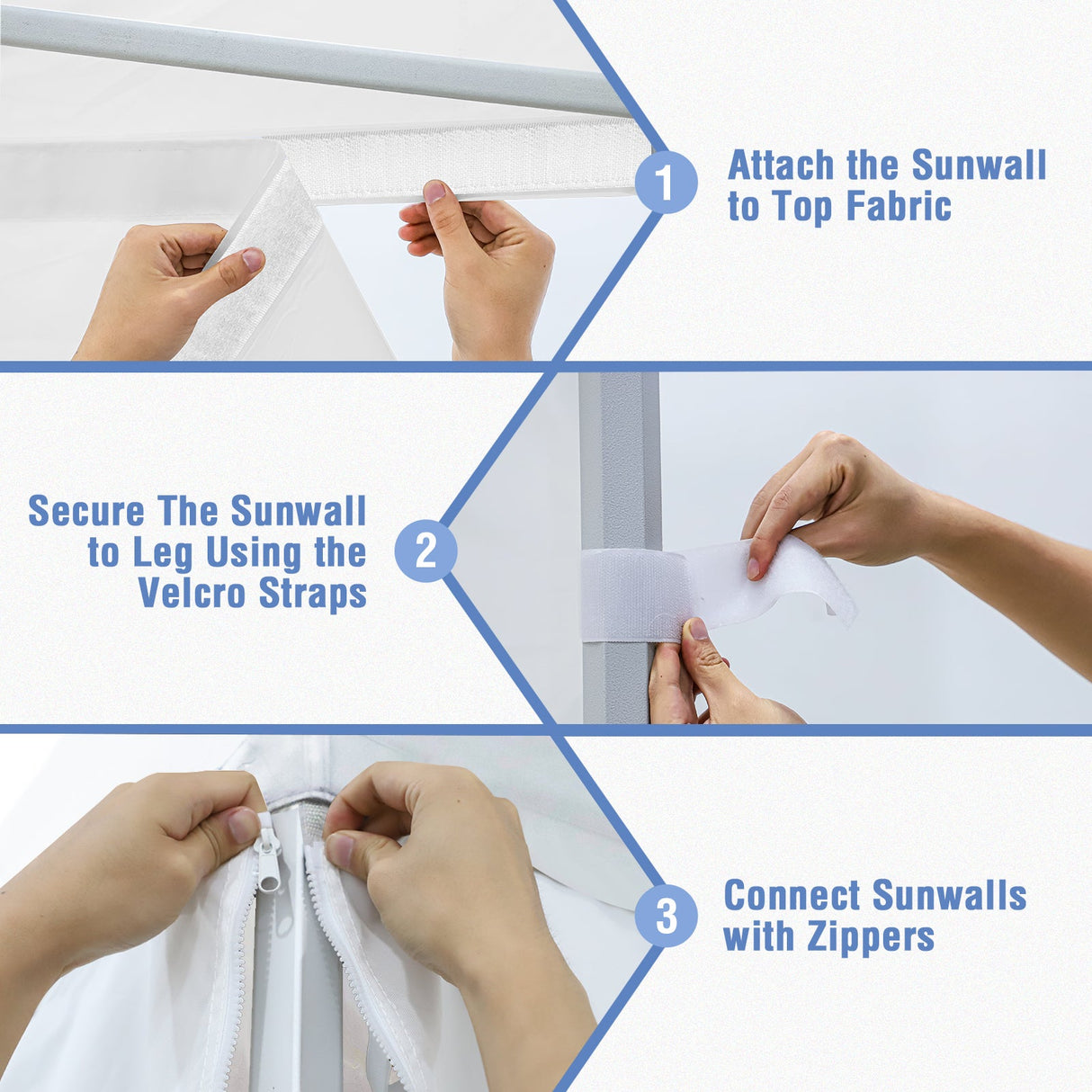 1
Attach the Sunwall to Top Fabric

Secure The Sunwall to Leg Using the Velcro Straps
2

3
Connect Sunwalls with Zippers