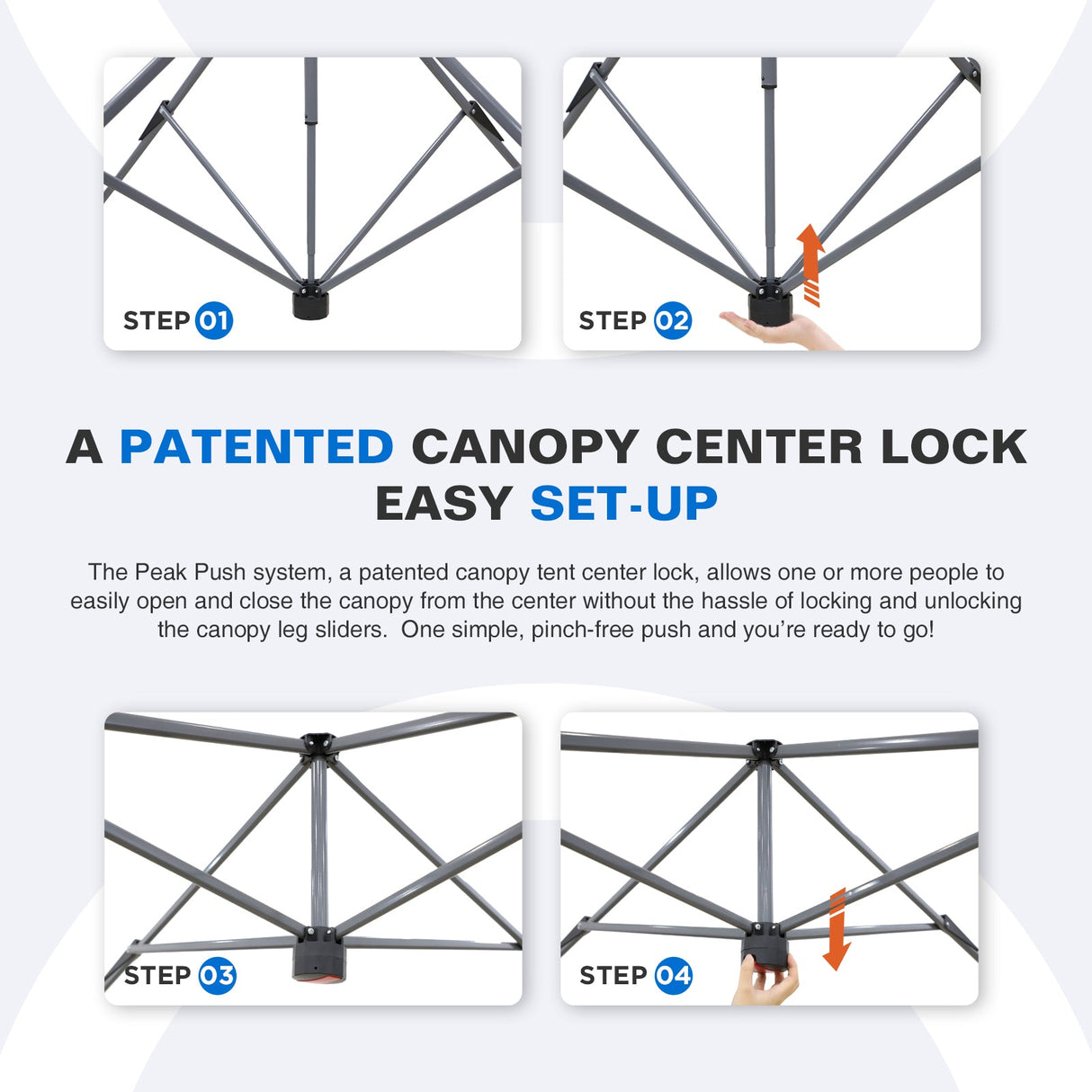 STEP 01

STEP 02

A PATENTED CANOPY CENTER LOCK
EASY SET-UP

The Peak Push system, a patented canopy tent center lock, allows one or more people to easily open and close the canopy from the center without the hassle of locking and unlocking the canopy leg sliders. One simple, pinch-free push and you're ready to go!

STEP 03

STEP 04