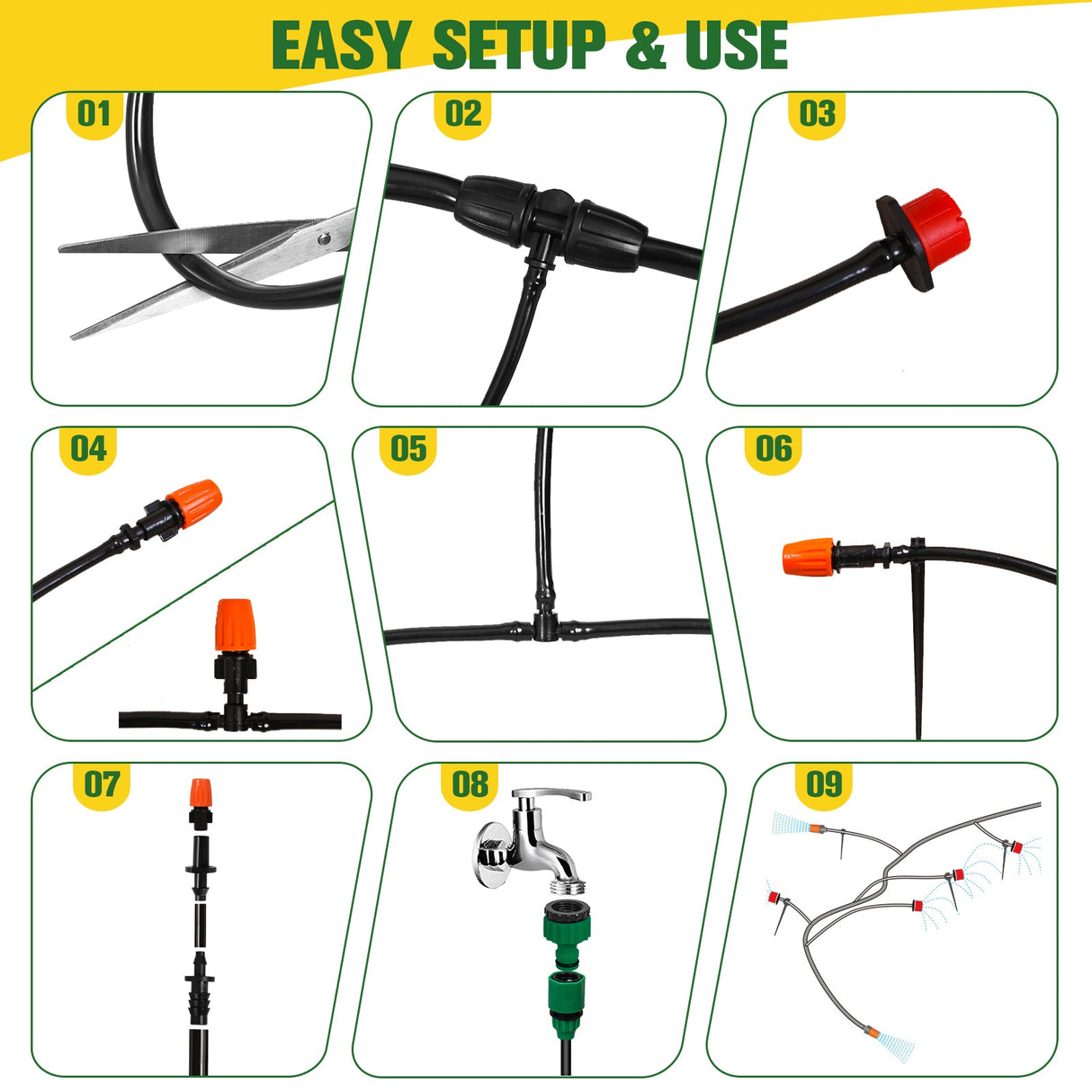 EASY SETUP & USE

01

02

03

04

05

06

07

08

09