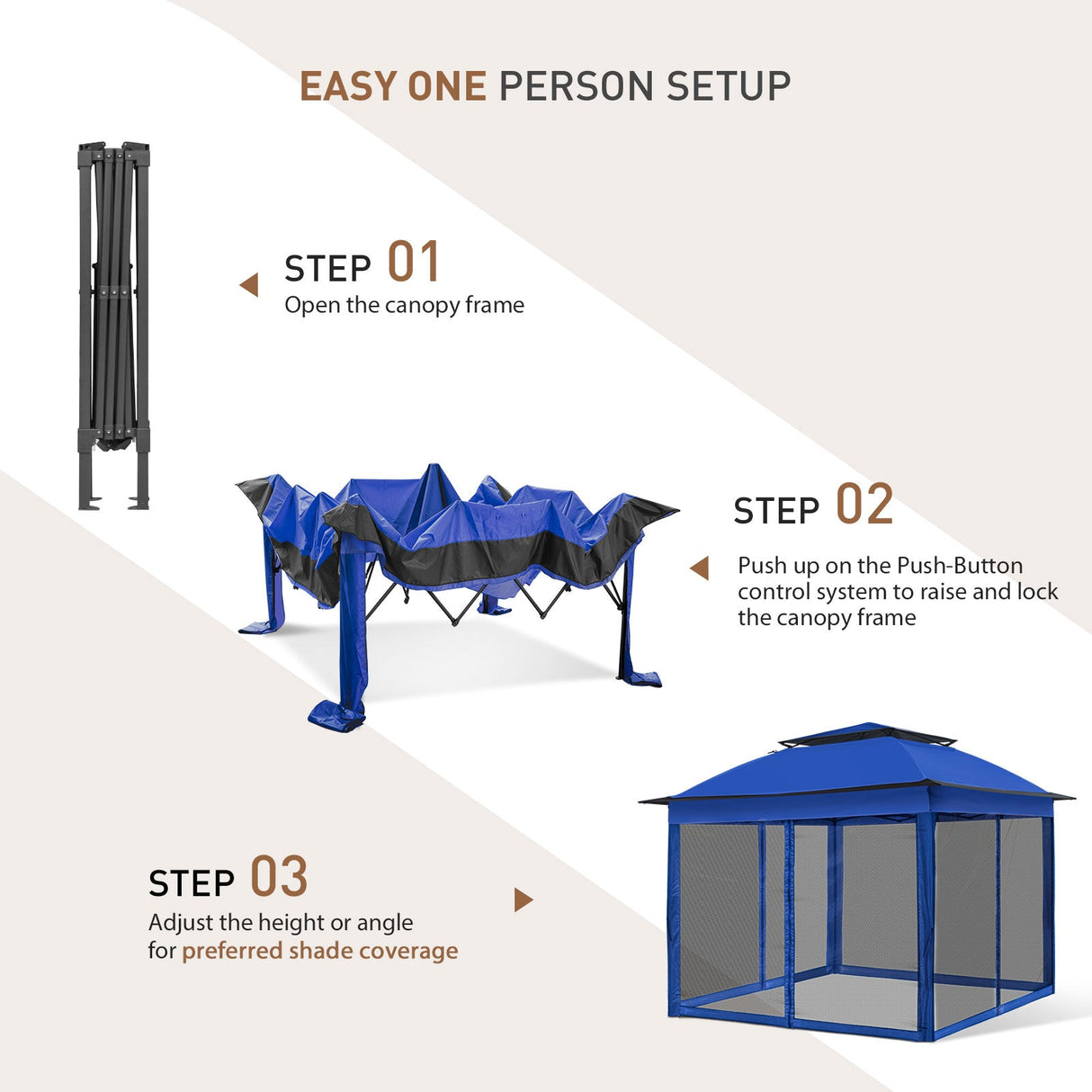 EASY ONE PERSON SETUP

STEP 01
Open the canopy frame

STEP 02
Push up on the Push-Button control system to raise and lock the canopy frame

STEP 03
Adjust the height or angle for preferred shade coverage