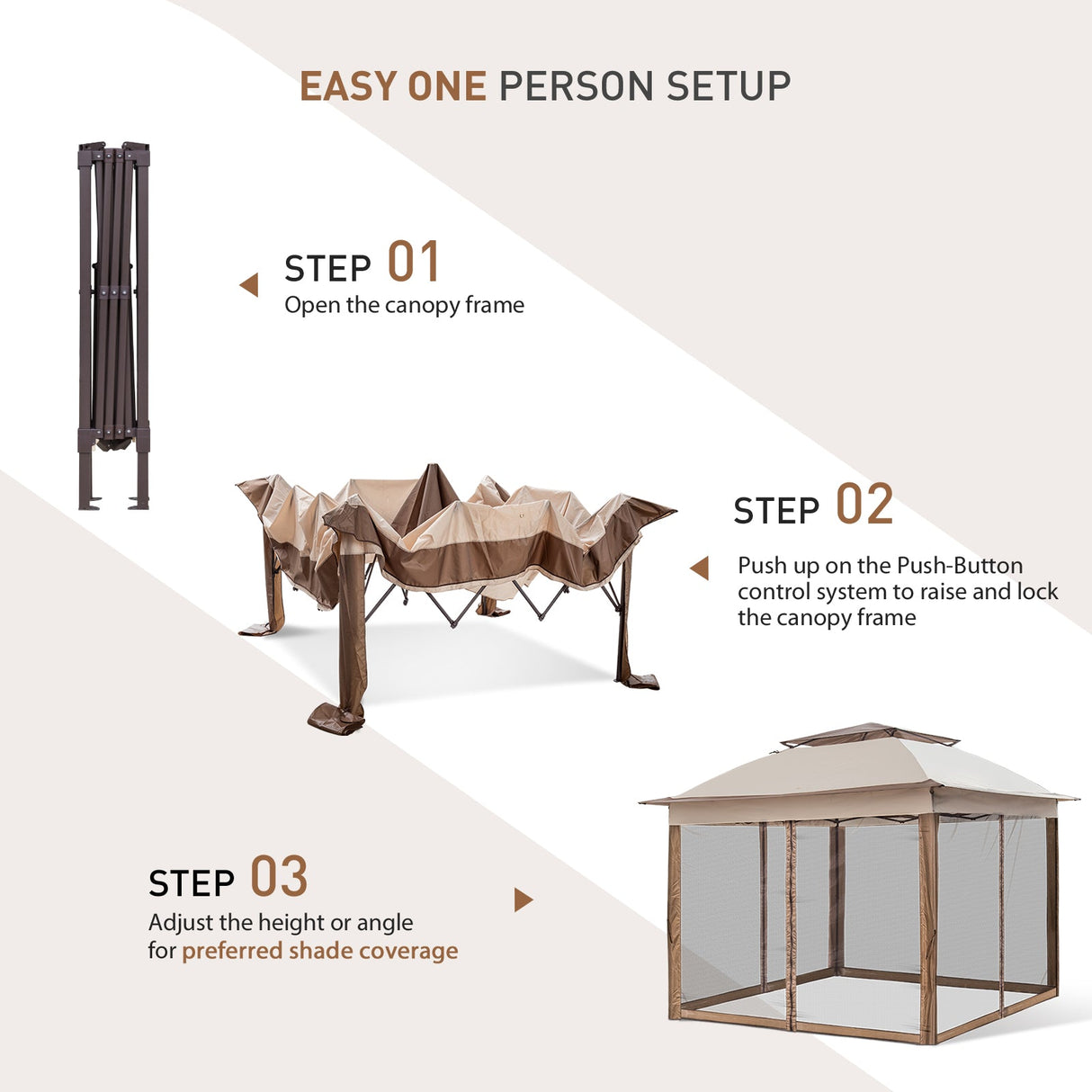 EASY ONE PERSON SETUP

STEP 01
Open the canopy frame

STEP 02
Push up on the Push-Button control system to raise and lock the canopy frame

STEP 03
Adjust the height or angle for preferred shade coverage