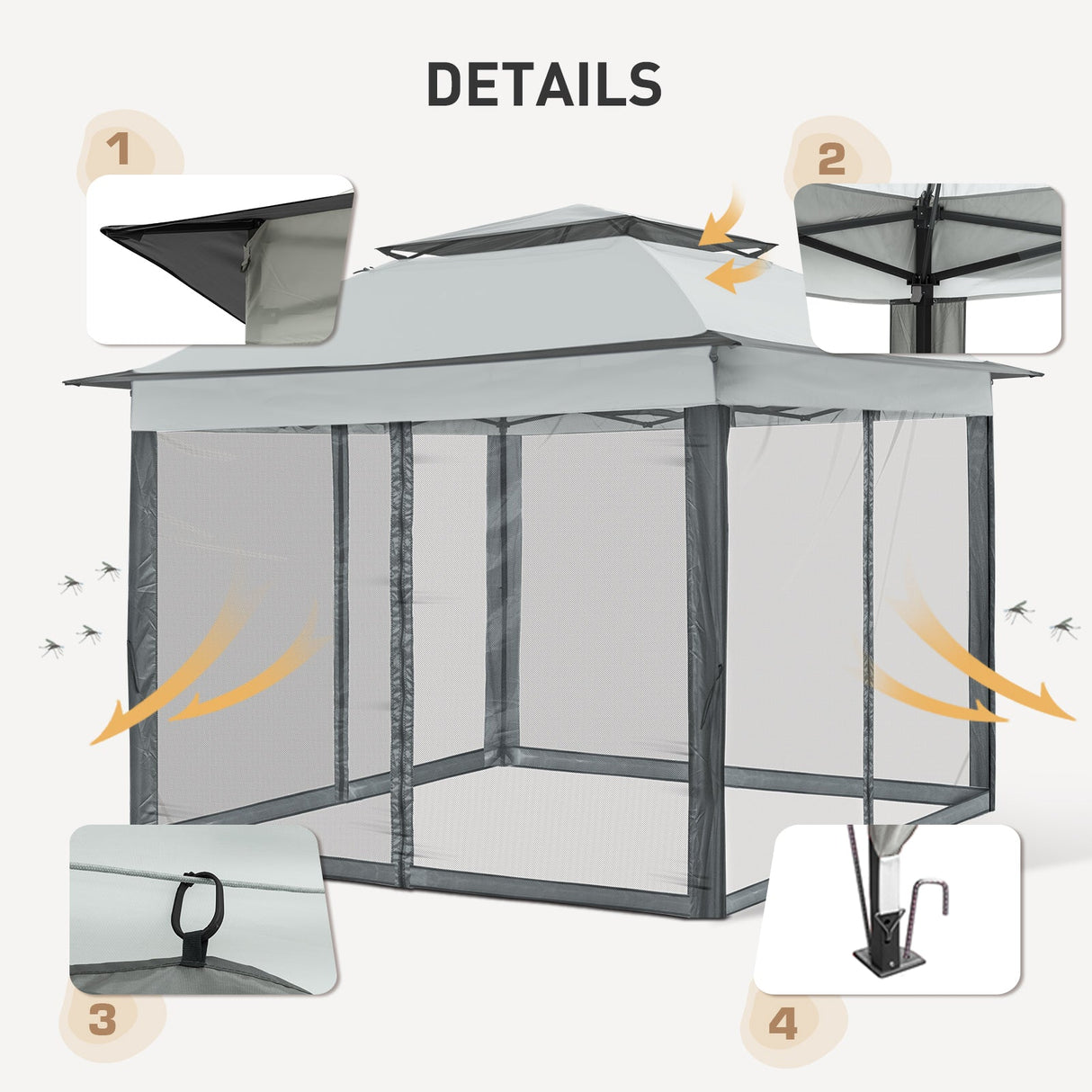 DETAILS

1

2

3

4