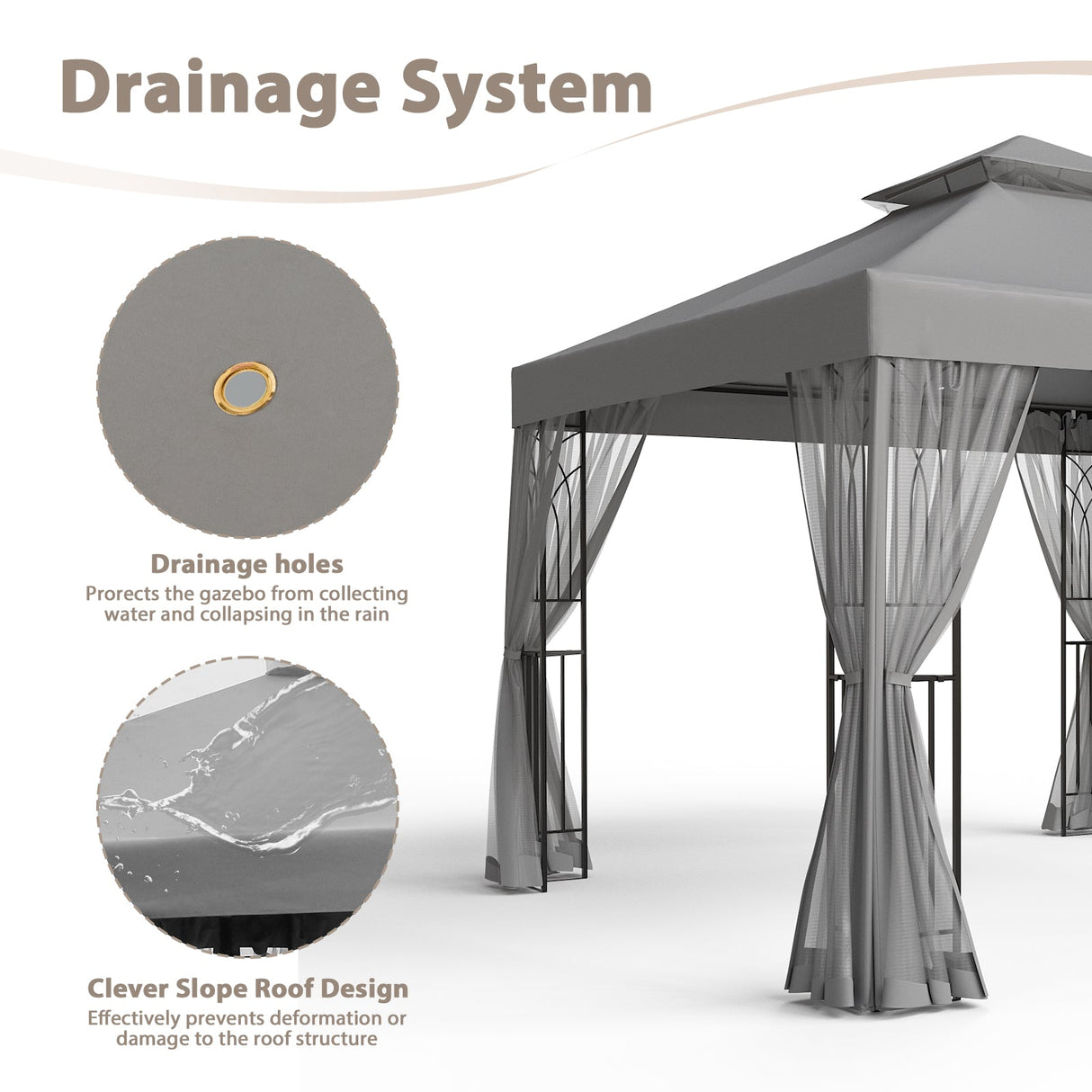 Drainage System

Drainage holes

Prorects the gazebo from collecting water and collapsing in the rain

Clever Slope Roof Design

Effectively prevents deformation or damage to the roof structure