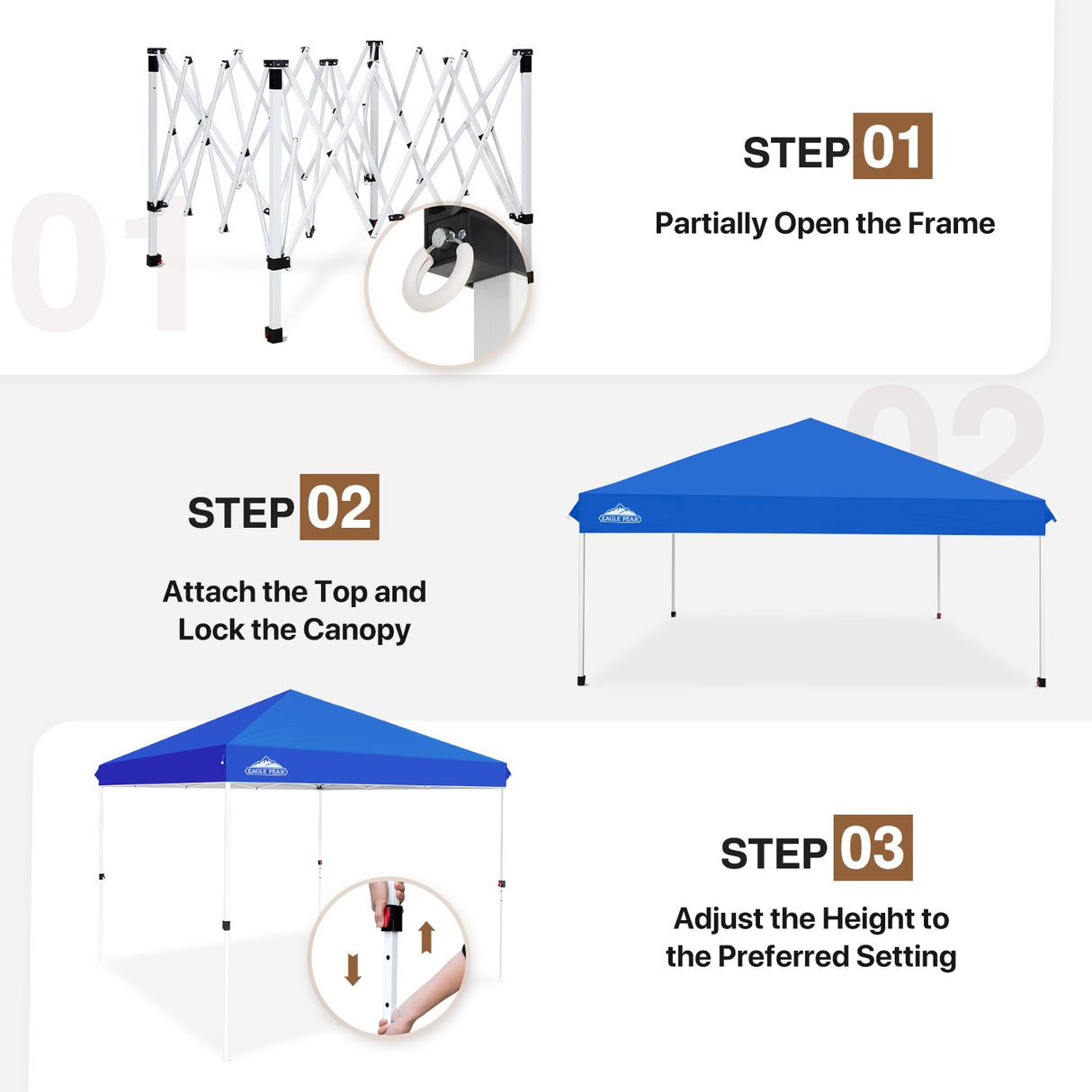 01

STEP 01

Partially Open the Frame

02

STEP 02

Attach the Top and Lock the Canopy

EAGLE PEAK

EAGLE PEAK

STEP 03

Adjust the Height to the Preferred Setting