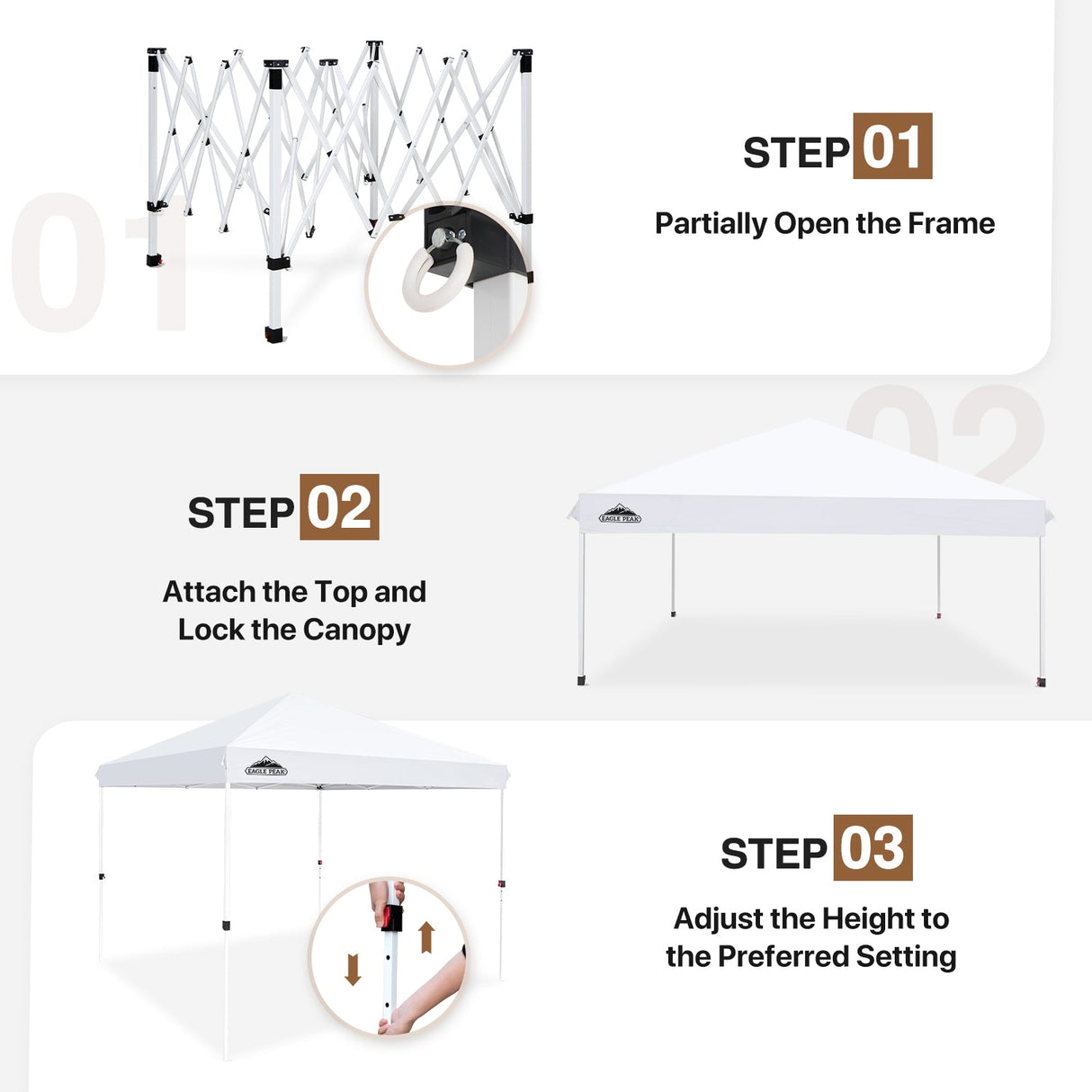 01

STEP 01

Partially Open the Frame

02

STEP 02

Attach the Top and Lock the Canopy

EAGLE PEAK

EAGLE PEAK

STEP 03

Adjust the Height to the Preferred Setting