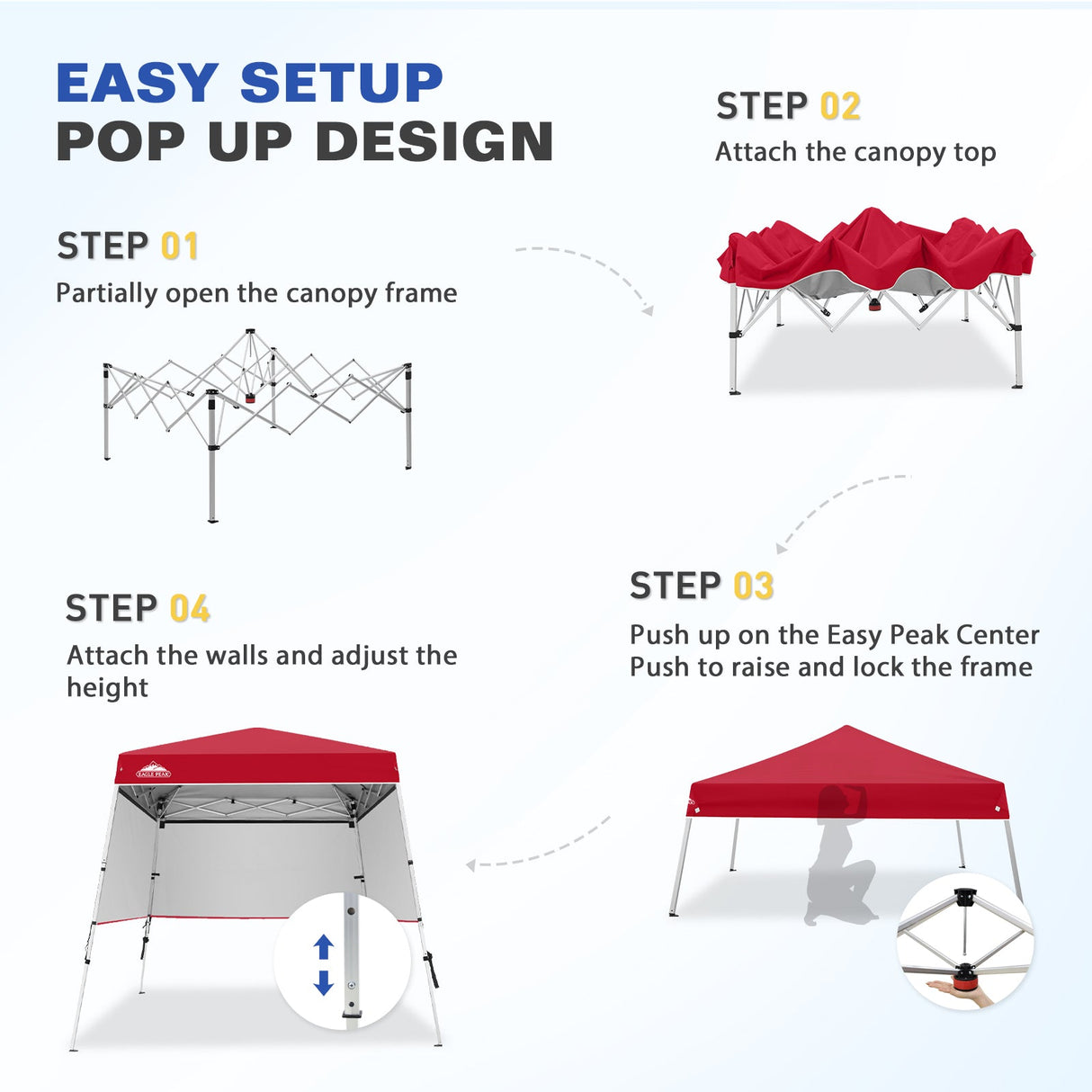 EASY SETUP
POP UP DESIGN

STEP 01
Partially open the canopy frame

STEP 02
Attach the canopy top

STEP 03
Push up on the Easy Peak Center
Push to raise and lock the frame

STEP 04
Attach the walls and adjust the height

EAGLE PEAK