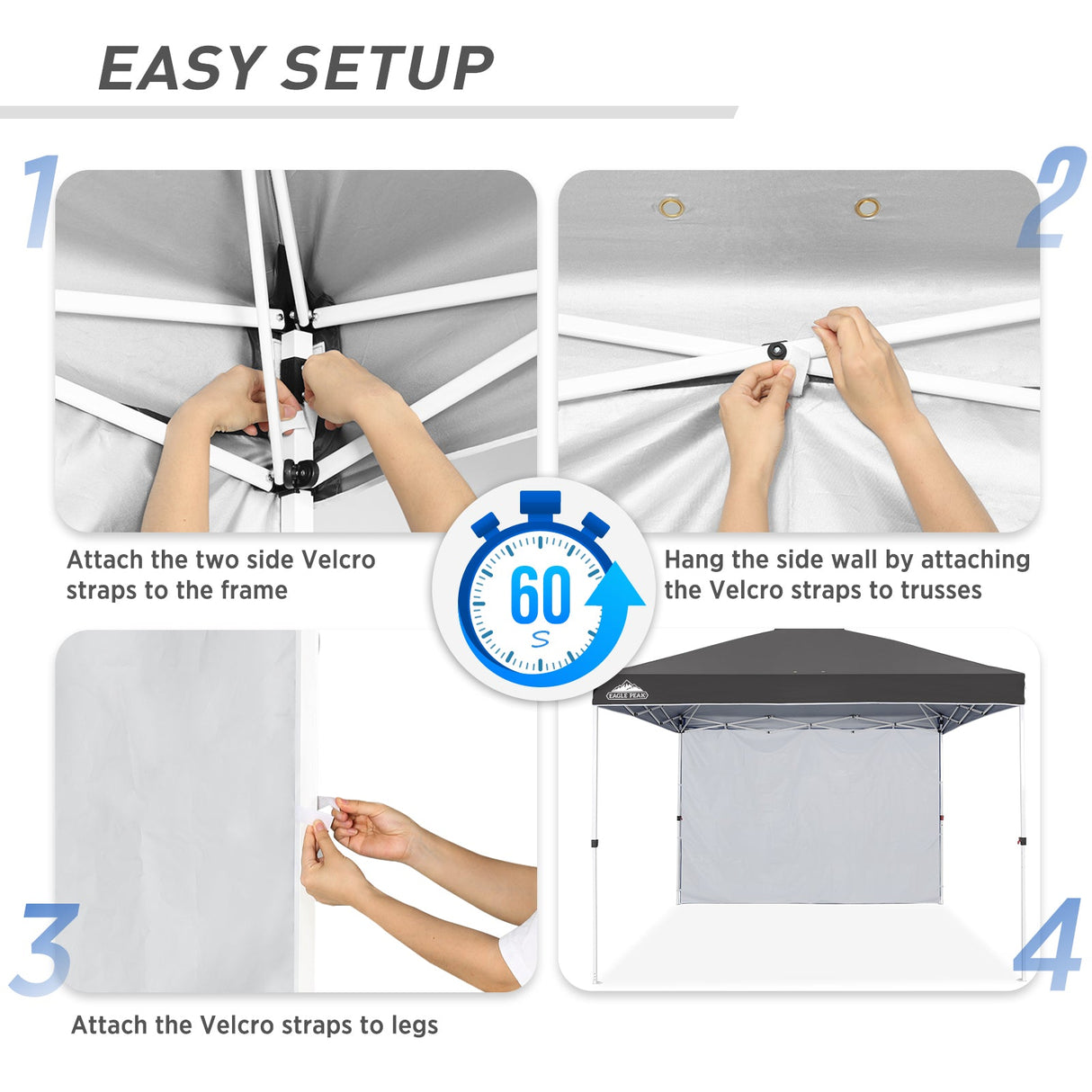 EASY SETUP

1

2

Attach the two side Velcro straps to the frame

60
S

Hang the side wall by attaching the Velcro straps to trusses

EAGLE PEAK

3

4

Attach the Velcro straps to legs