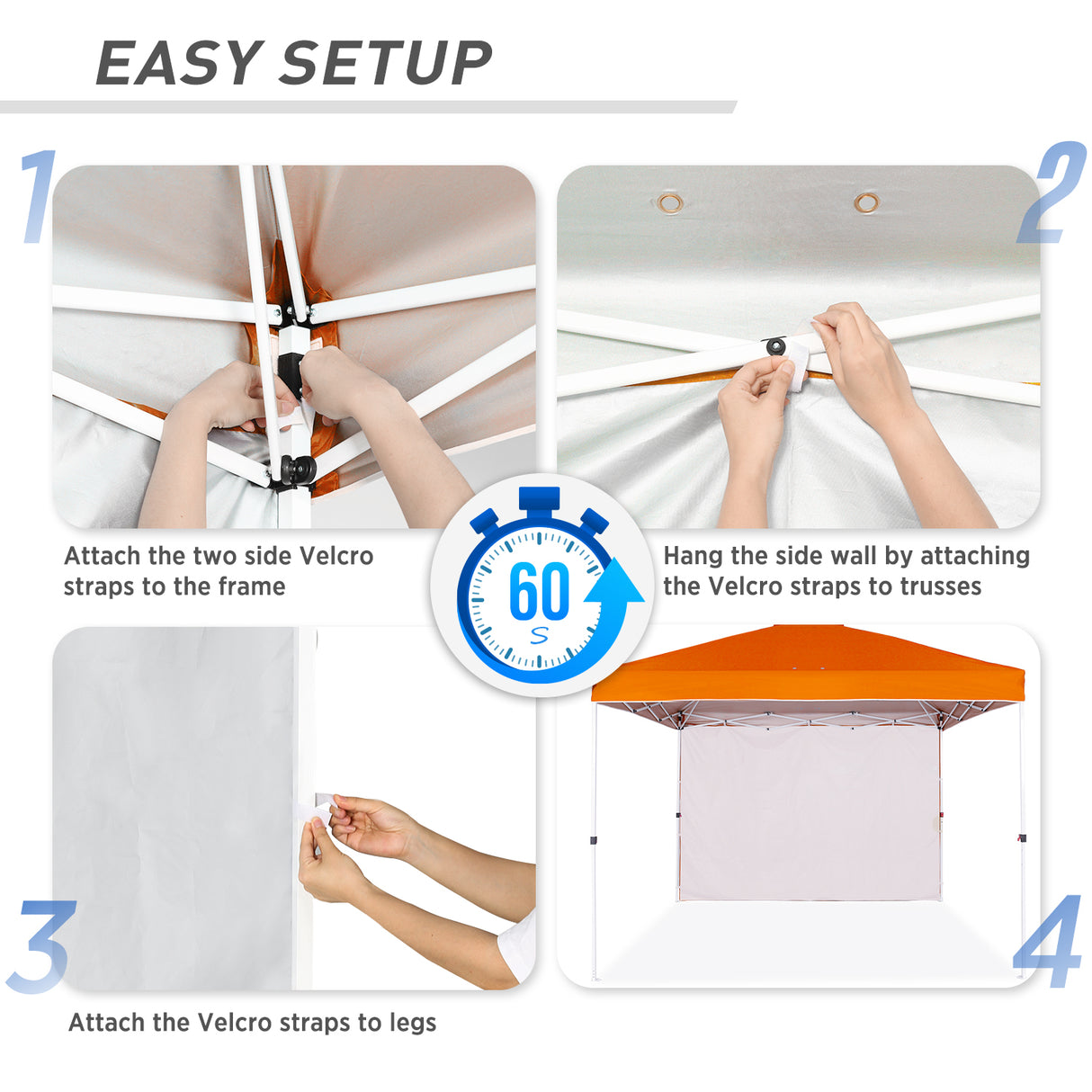 EASY SETUP

1

Attach the two side Velcro straps to the frame

2

Hang the side wall by attaching the Velcro straps to trusses

60
S

3

Attach the Velcro straps to legs

4