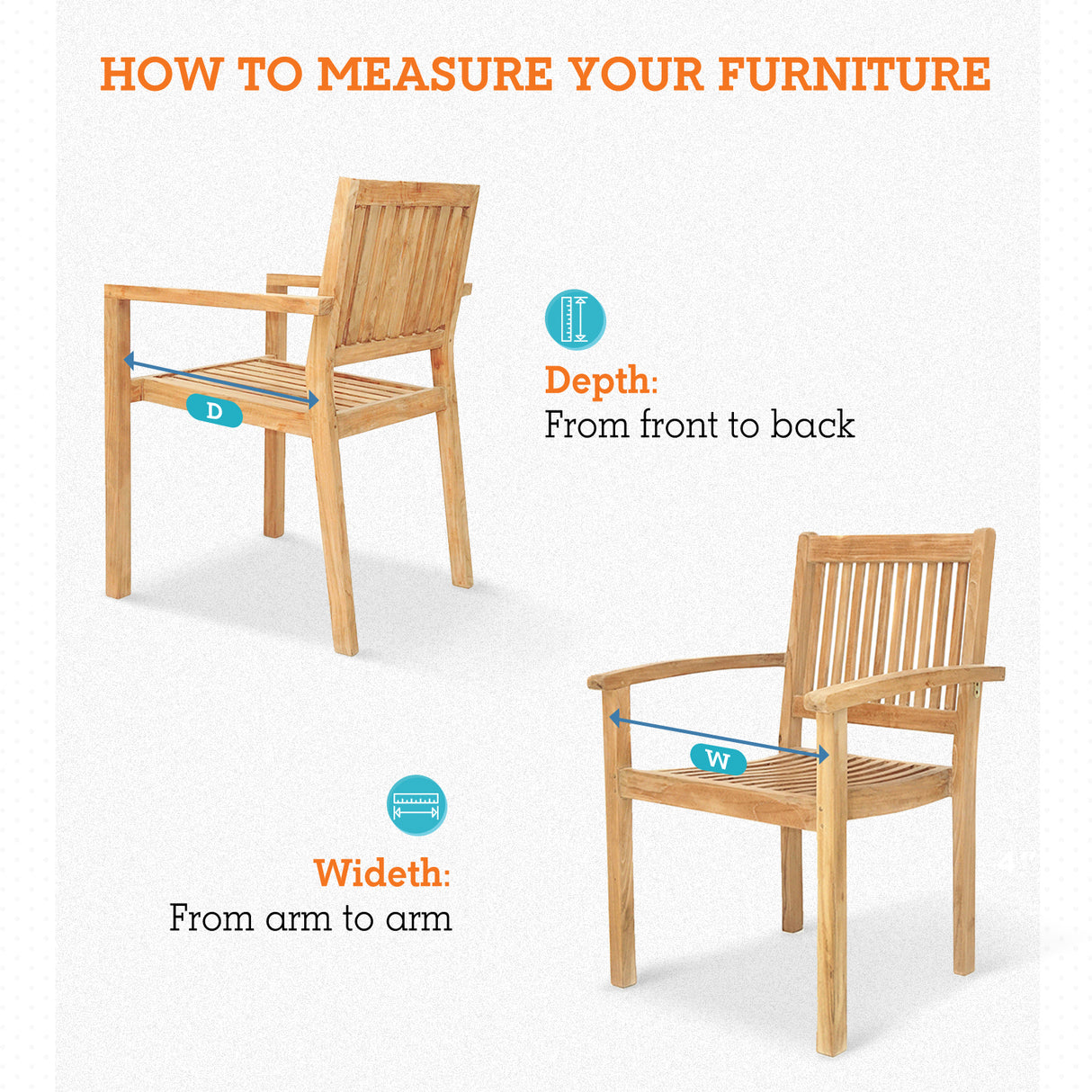 HOW TO MEASURE YOUR FURNITURE

D

Depth:
From front to back

W

Wideth:
From arm to arm