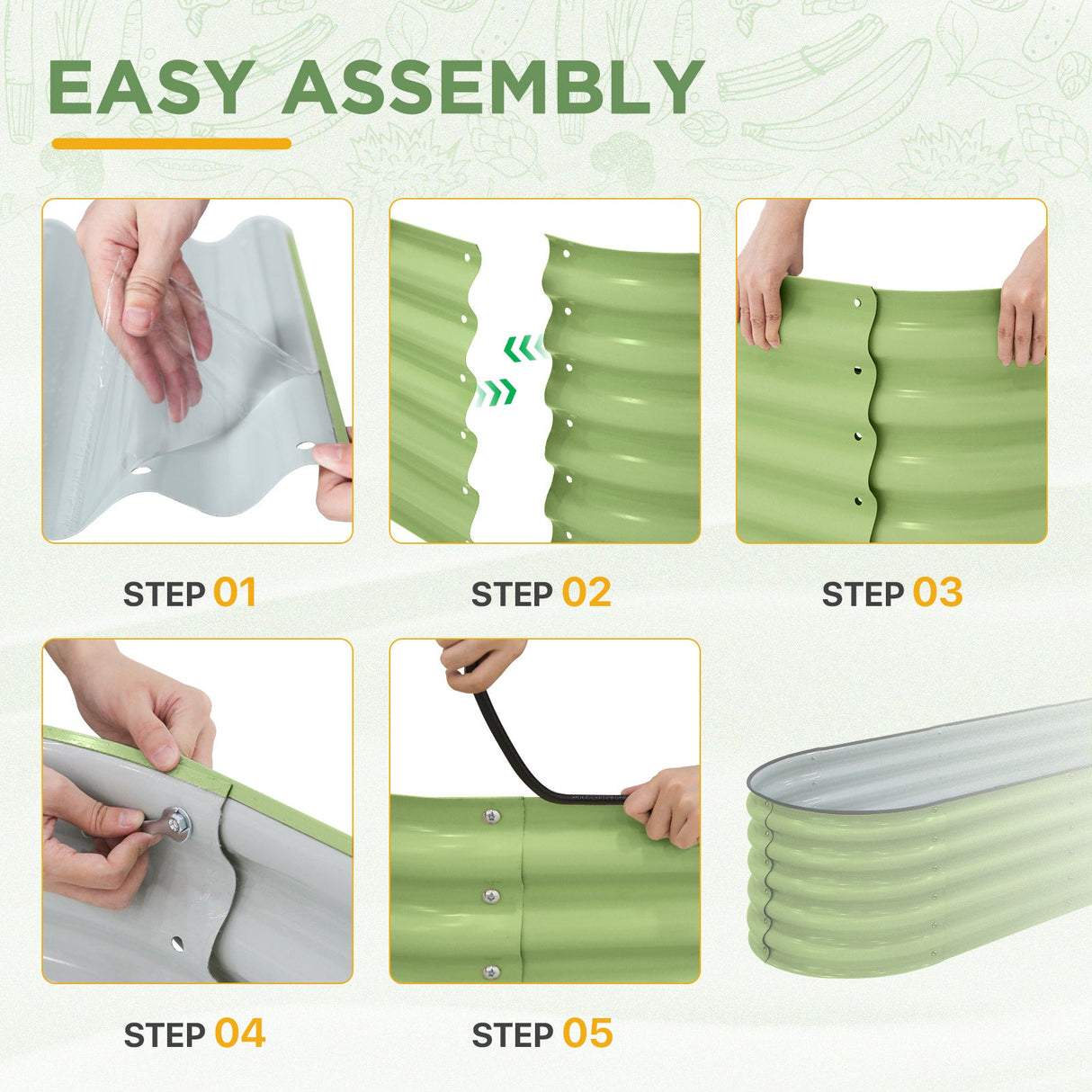 EASY ASSEMBLY

STEP 01

STEP 02

STEP 03

STEP 04

STEP 05