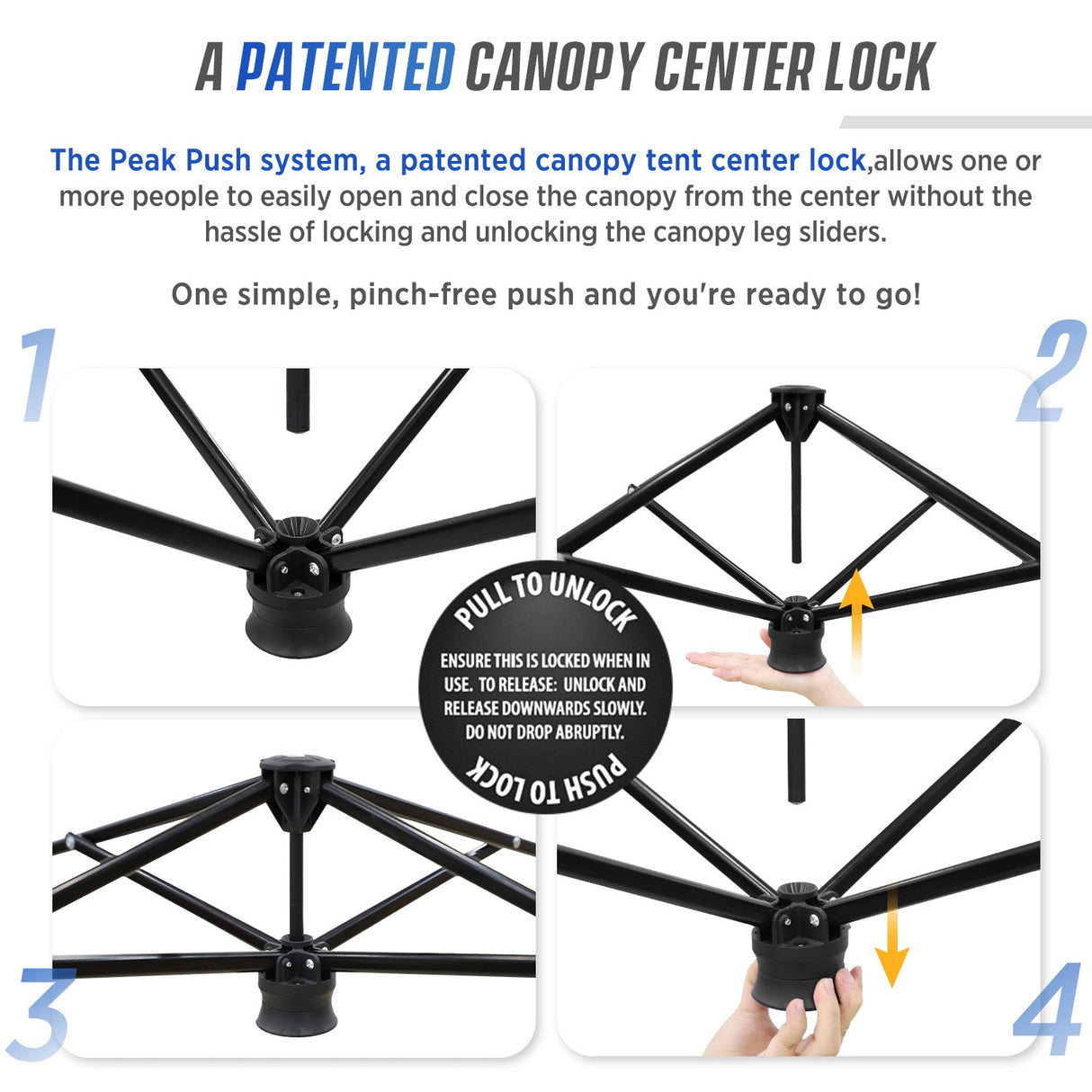 A PATENTED CANOPY CENTER LOCK

The Peak Push system, a patented canopy tent center lock,allows one or more people to easily open and close the canopy from the center without the hassle of locking and unlocking the canopy leg sliders.

One simple, pinch-free push and you're ready to go!

1

2

PULL TO UNLOCK

ENSURE THIS IS LOCKED WHEN IN USE. TO RELEASE: UNLOCK AND RELEASE DOWNWARDS SLOWLY. DO NOT DROP ABRUPTLY.

PUSH TO LOCK

3

4