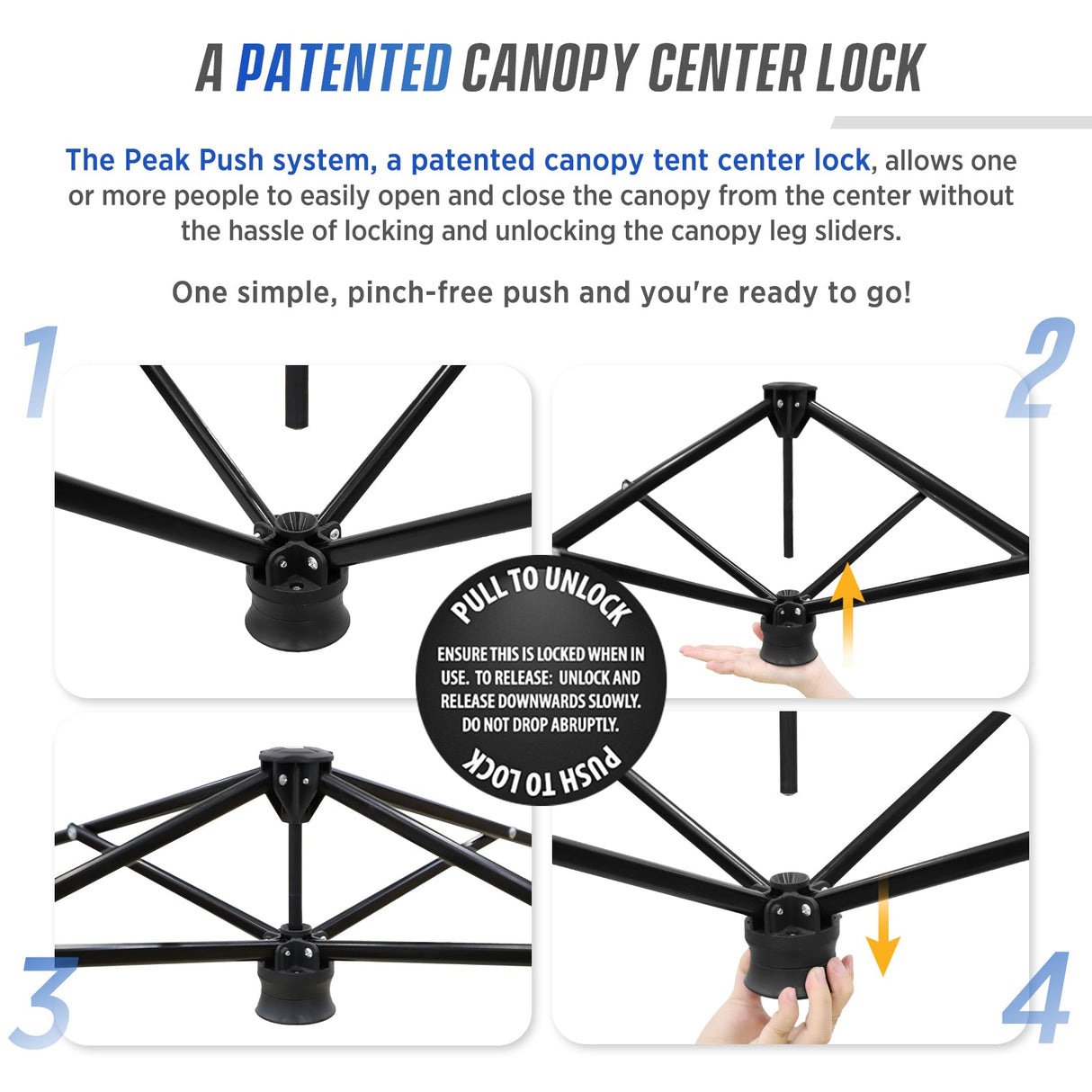 A PATENTED CANOPY CENTER LOCK

The Peak Push system, a patented canopy tent center lock, allows one or more people to easily open and close the canopy from the center without the hassle of locking and unlocking the canopy leg sliders.

One simple, pinch-free push and you're ready to go!

1

2

PULL TO UNLOCK

ENSURE THIS IS LOCKED WHEN IN USE. TO RELEASE: UNLOCK AND RELEASE DOWNWARDS SLOWLY. DO NOT DROP ABRUPTLY.

PUSH TO LOCK

3

4