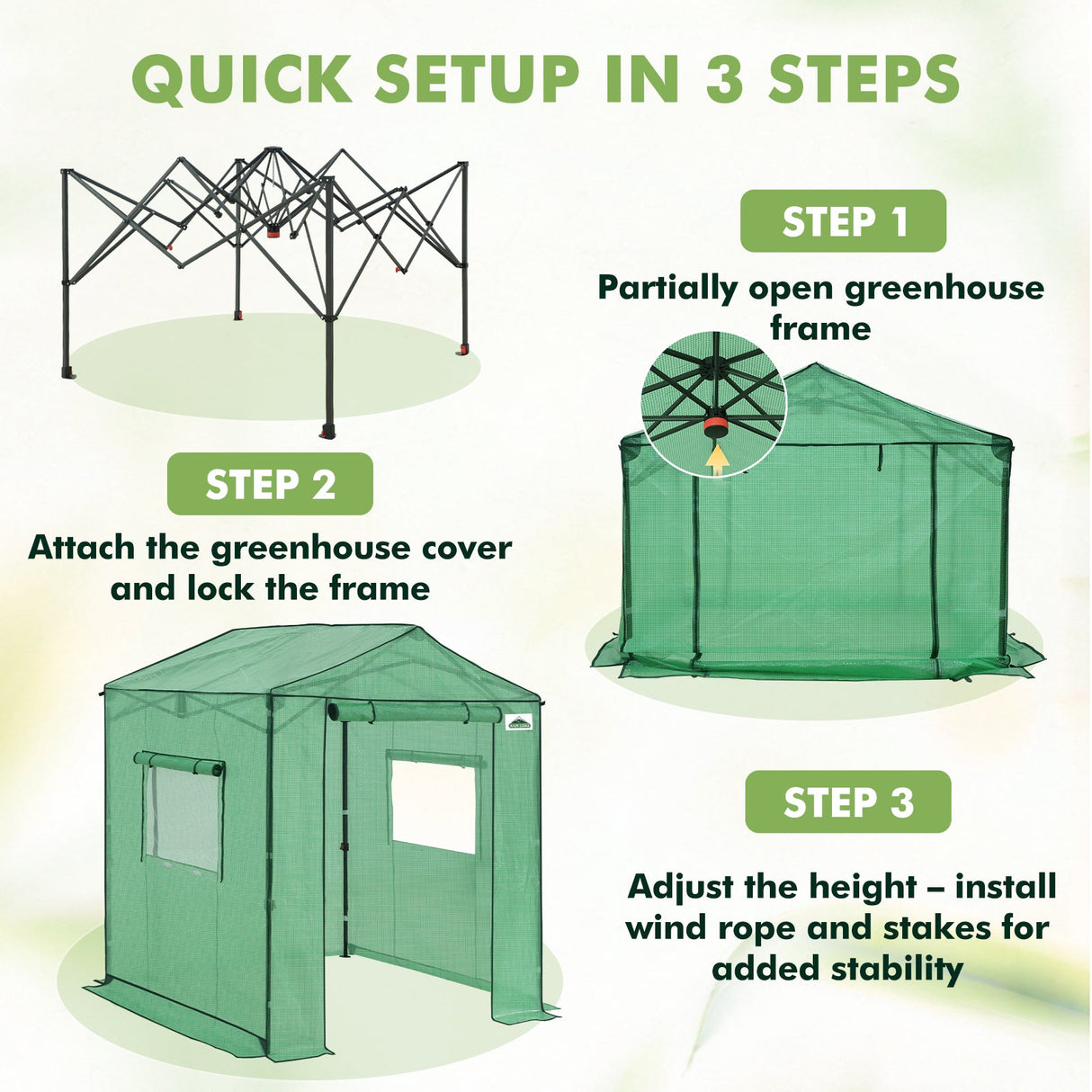 QUICK SETUP IN 3 STEPS

STEP 1

Partially open greenhouse frame

STEP 2

Attach the greenhouse cover and lock the frame

STEP 3

Adjust the height – install wind rope and stakes for added stability