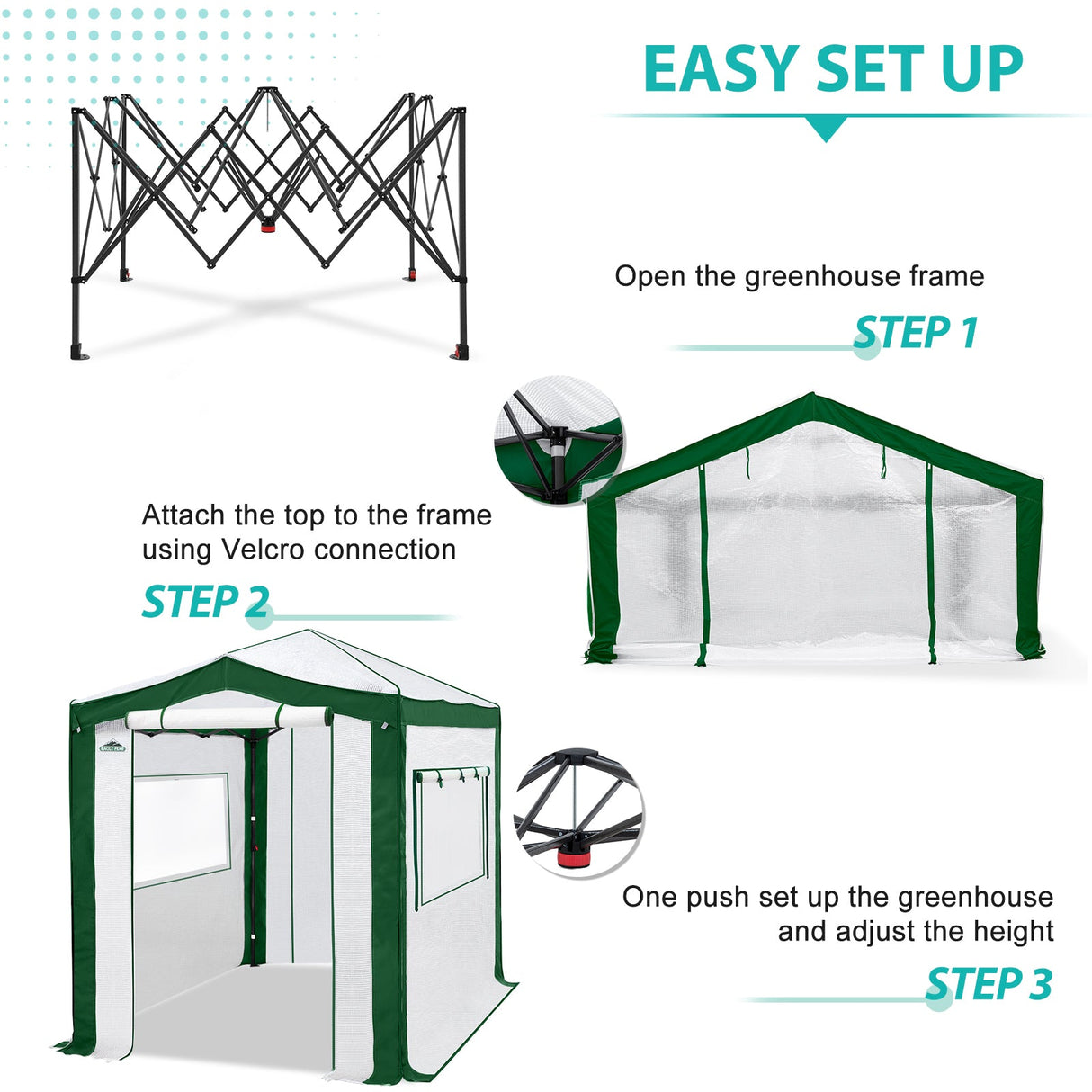 EASY SET UP

Open the greenhouse frame

STEP 1

Attach the top to the frame using Velcro connection

STEP 2

EAGLE PEAK

One push set up the greenhouse and adjust the height

STEP 3