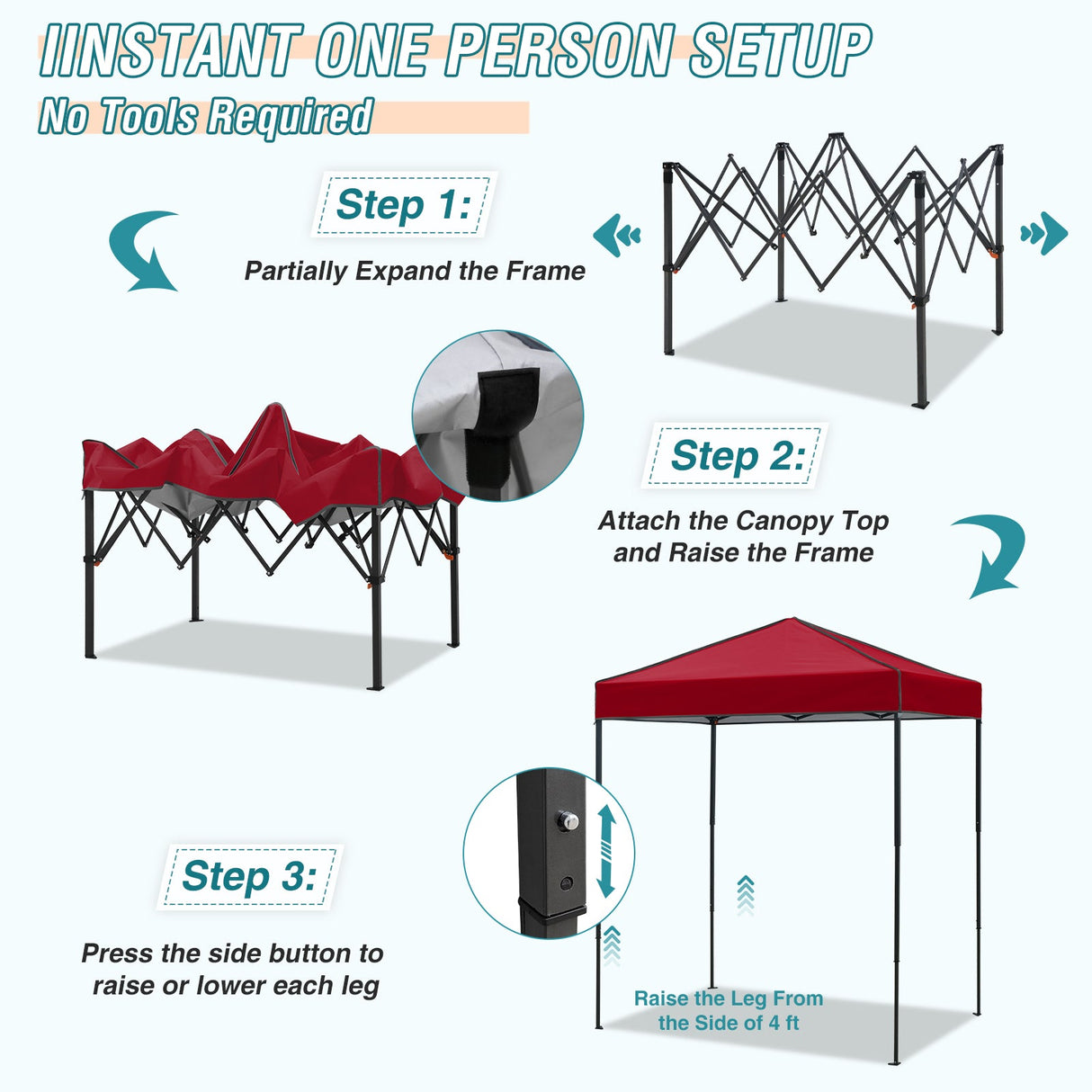 IINSTANT ONE PERSON SETUP

No Tools Required

Step 1:

Partially Expand the Frame

Step 2:

Attach the Canopy Top and Raise the Frame

Step 3:

Press the side button to raise or lower each leg

Raise the Leg From the Side of 4 ft