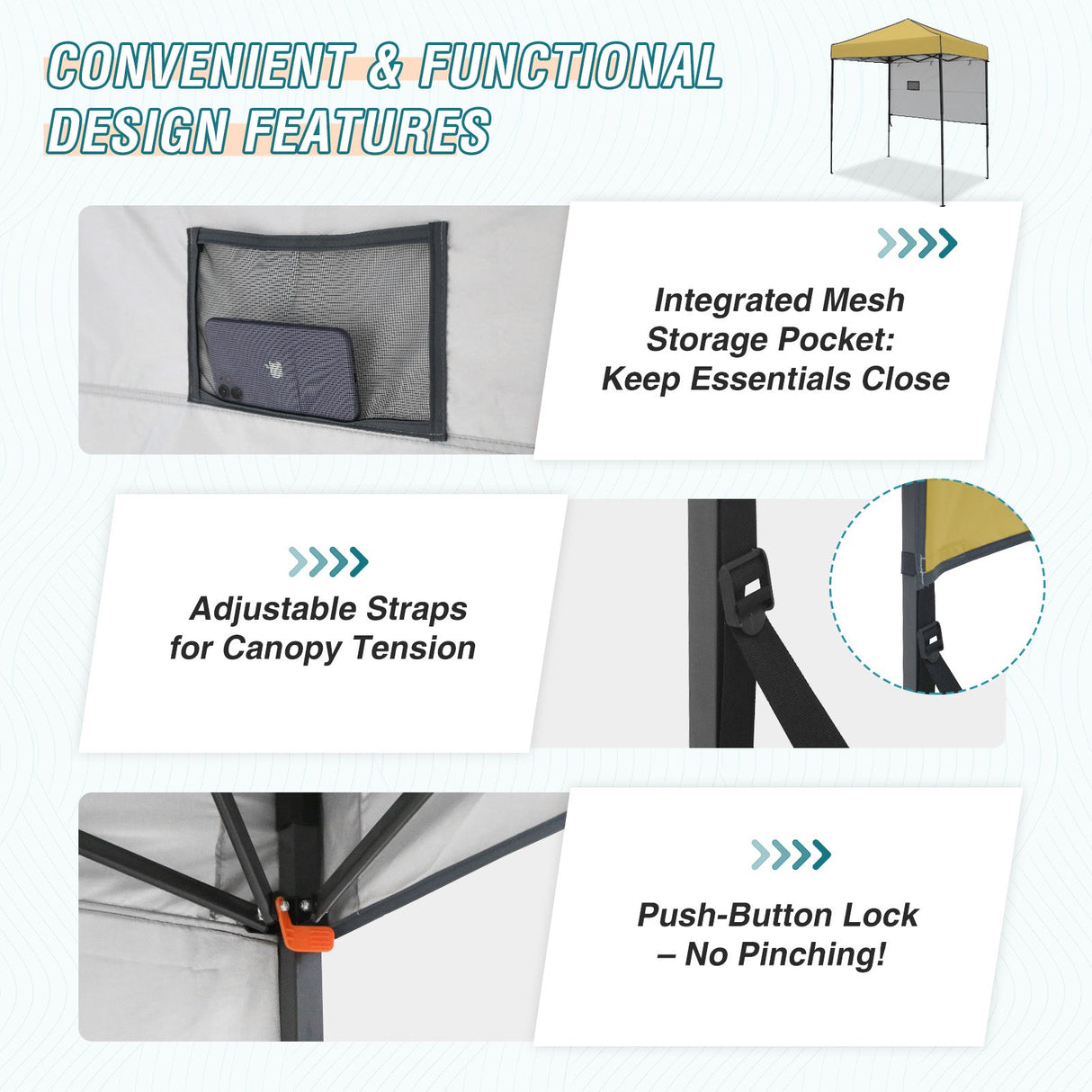 CONVENIENT & FUNCTIONAL DESIGN FEATURES

Integrated Mesh Storage Pocket: Keep Essentials Close

Adjustable Straps for Canopy Tension

Push-Button Lock – No Pinching!