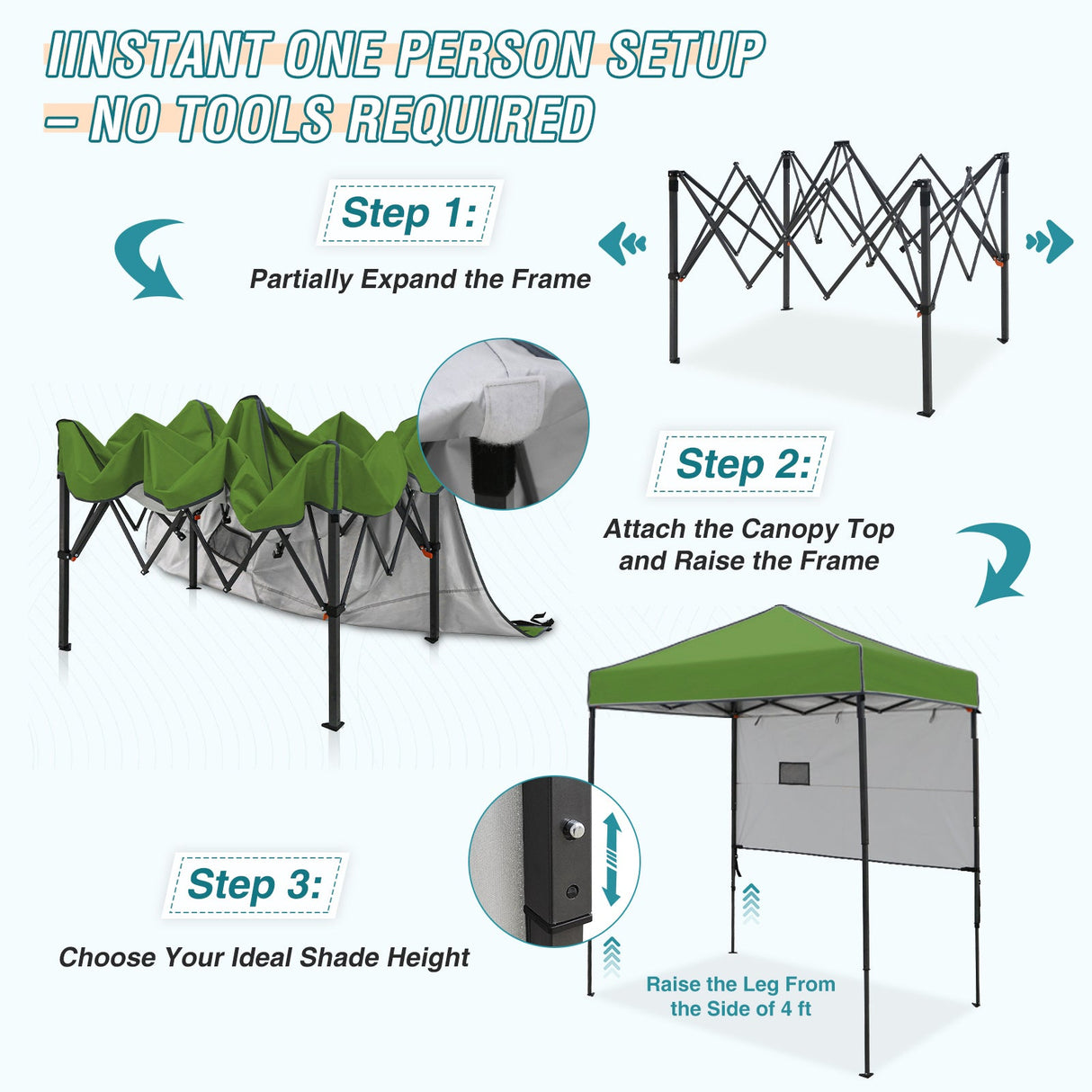 IINSTANT ONE PERSON SETUP – NO TOOLS REQUIRED

Step 1:

Partially Expand the Frame

Step 2:

Attach the Canopy Top and Raise the Frame

Step 3:

Choose Your Ideal Shade Height

Raise the Leg From the Side of 4 ft