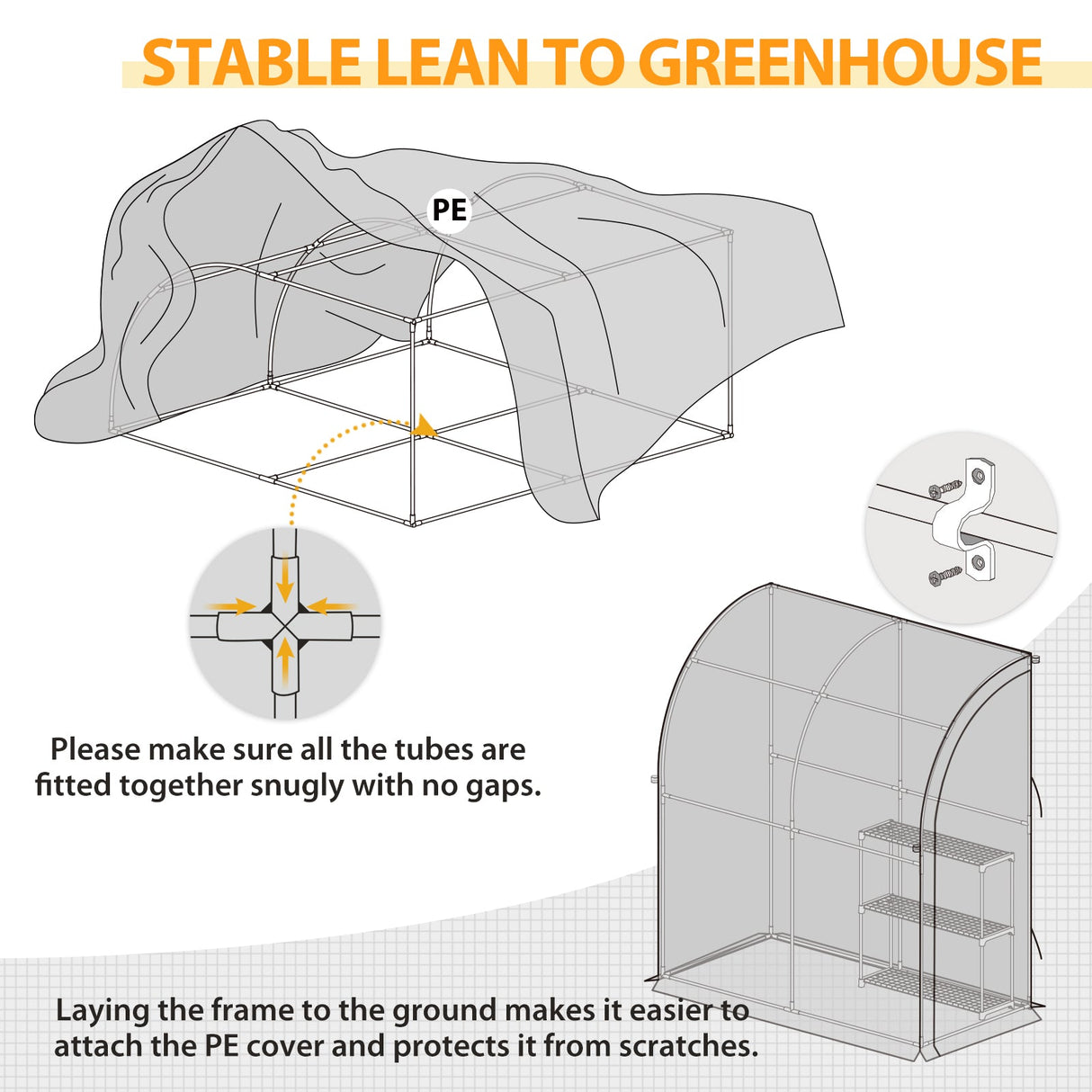 STABLE LEAN TO GREENHOUSE

PE

Please make sure all the tubes are fitted together snugly with no gaps.

Laying the frame to the ground makes it easier to attach the PE cover and protects it from scratches.