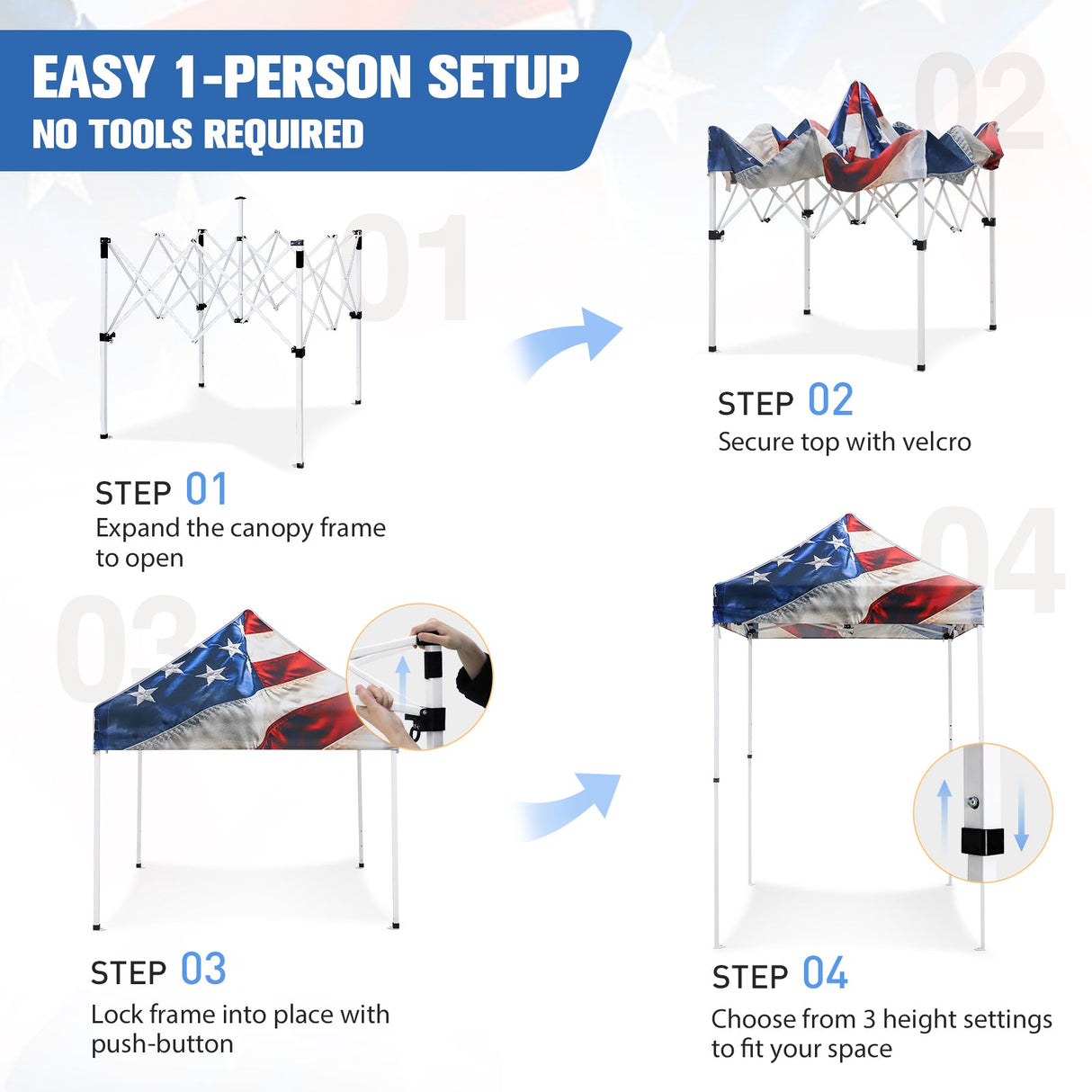 EASY 1-PERSON SETUP
NO TOOLS REQUIRED

01

STEP 01
Expand the canopy frame to open

02

STEP 02
Secure top with velcro

03

STEP 03
Lock frame into place with push-button

04

STEP 04
Choose from 3 height settings to fit your space