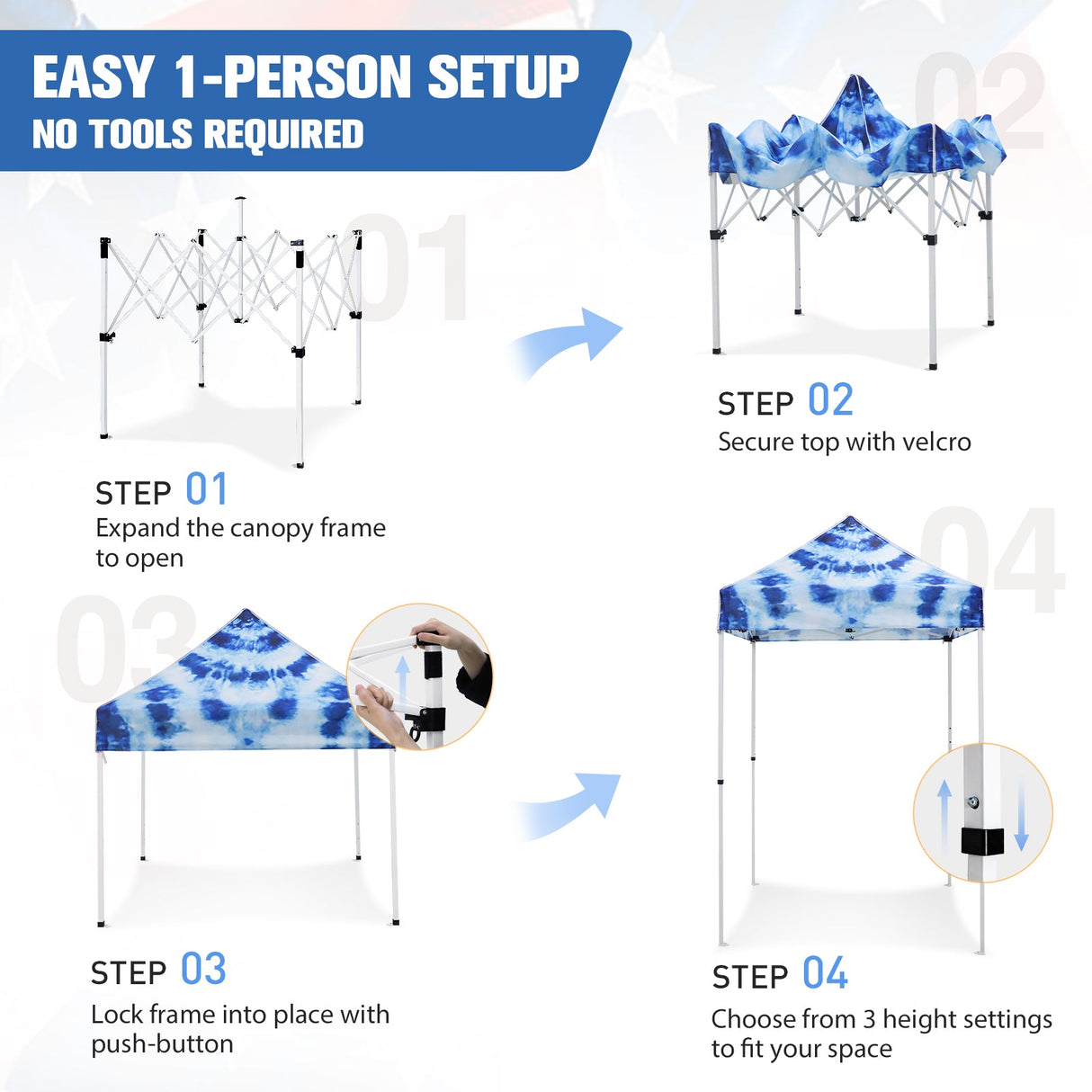 EASY 1-PERSON SETUP
NO TOOLS REQUIRED

01

STEP 01
Expand the canopy frame to open

02

STEP 02
Secure top with velcro

03

STEP 03
Lock frame into place with push-button

04

STEP 04
Choose from 3 height settings to fit your space