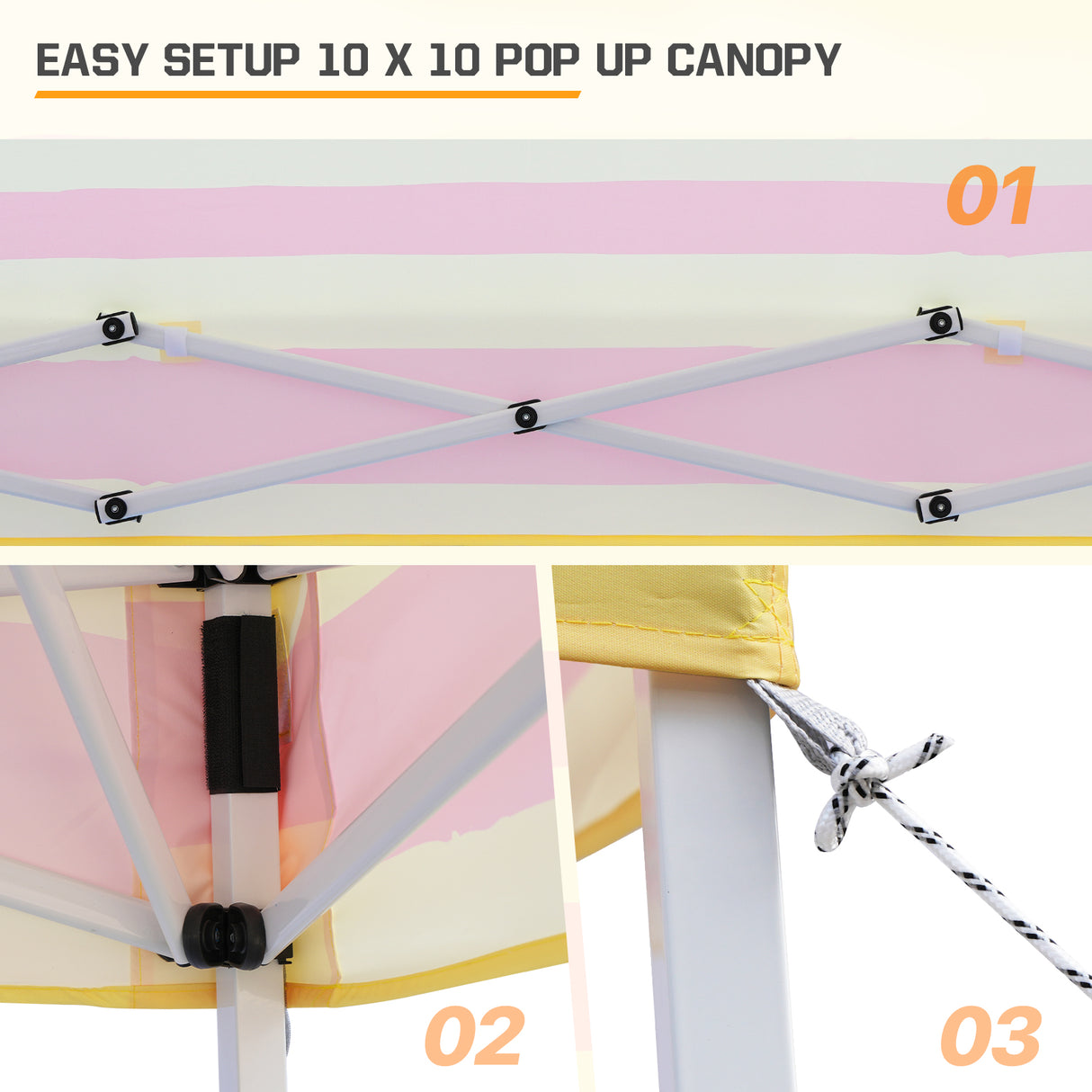 EASY SETUP 10 X 10 POP UP CANOPY

01

02

03