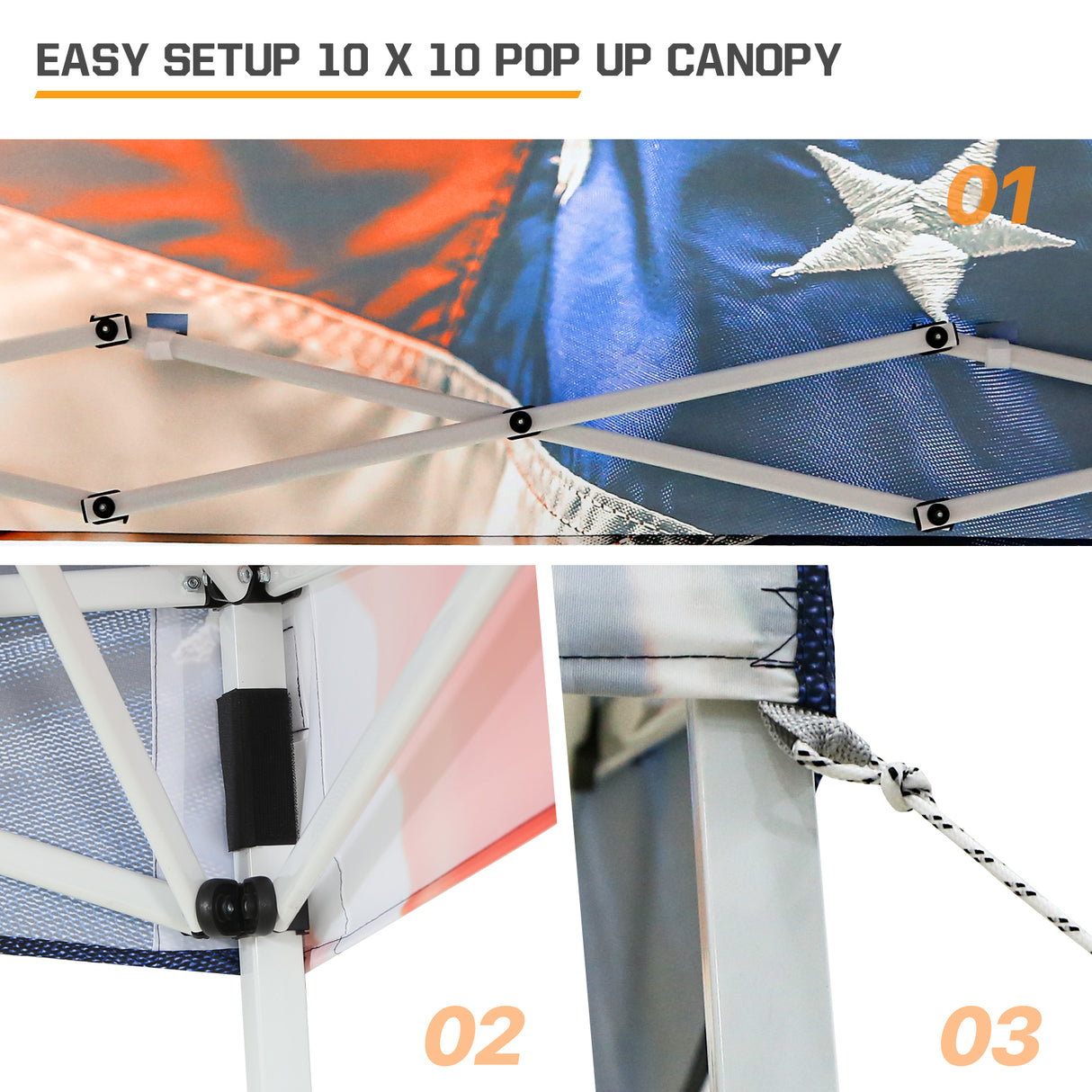 EASY SETUP 10 X 10 POP UP CANOPY

01

02

03