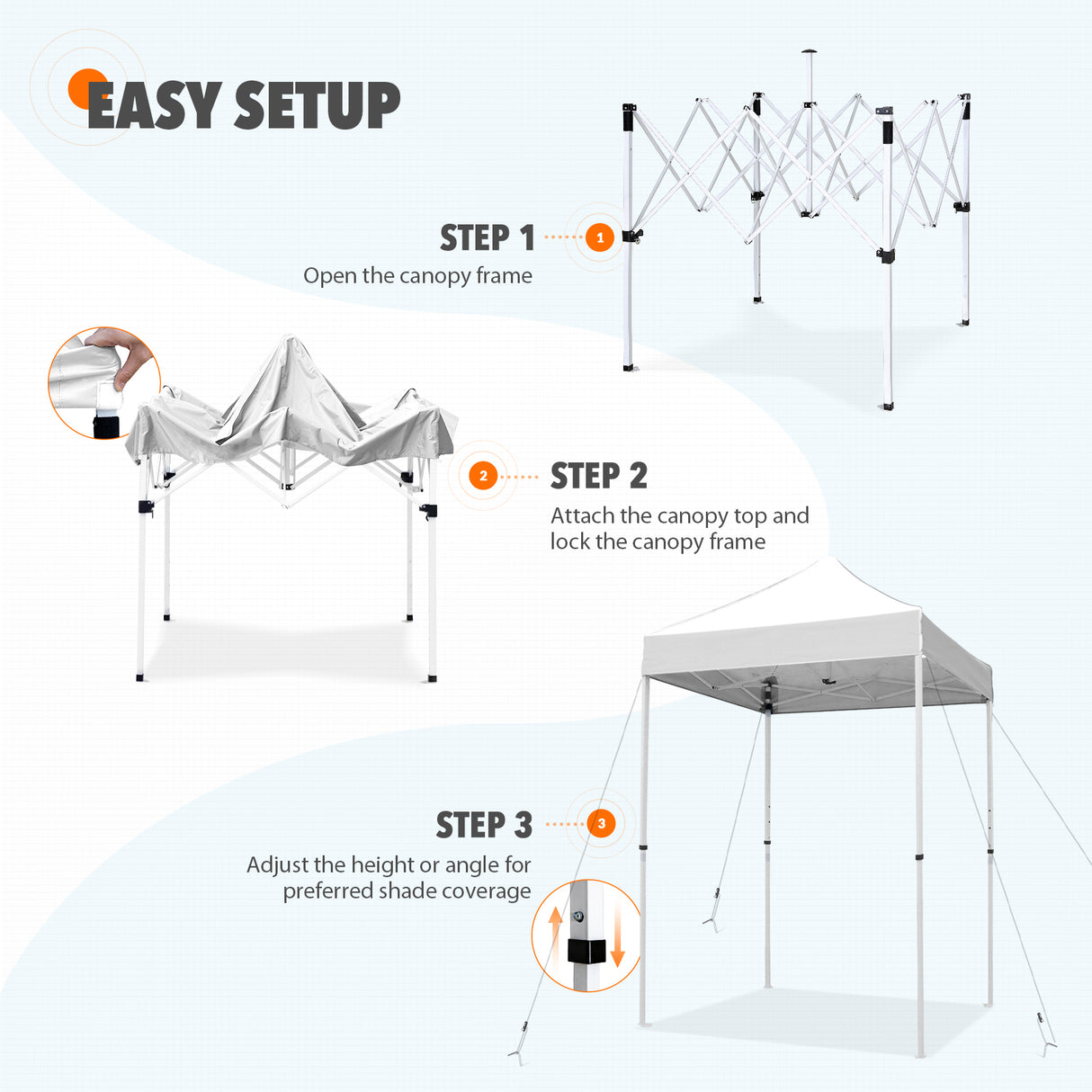 EASY SETUP

STEP 1
1
Open the canopy frame

2
STEP 2
Attach the canopy top and lock the canopy frame

STEP 3
3
Adjust the height or angle for preferred shade coverage