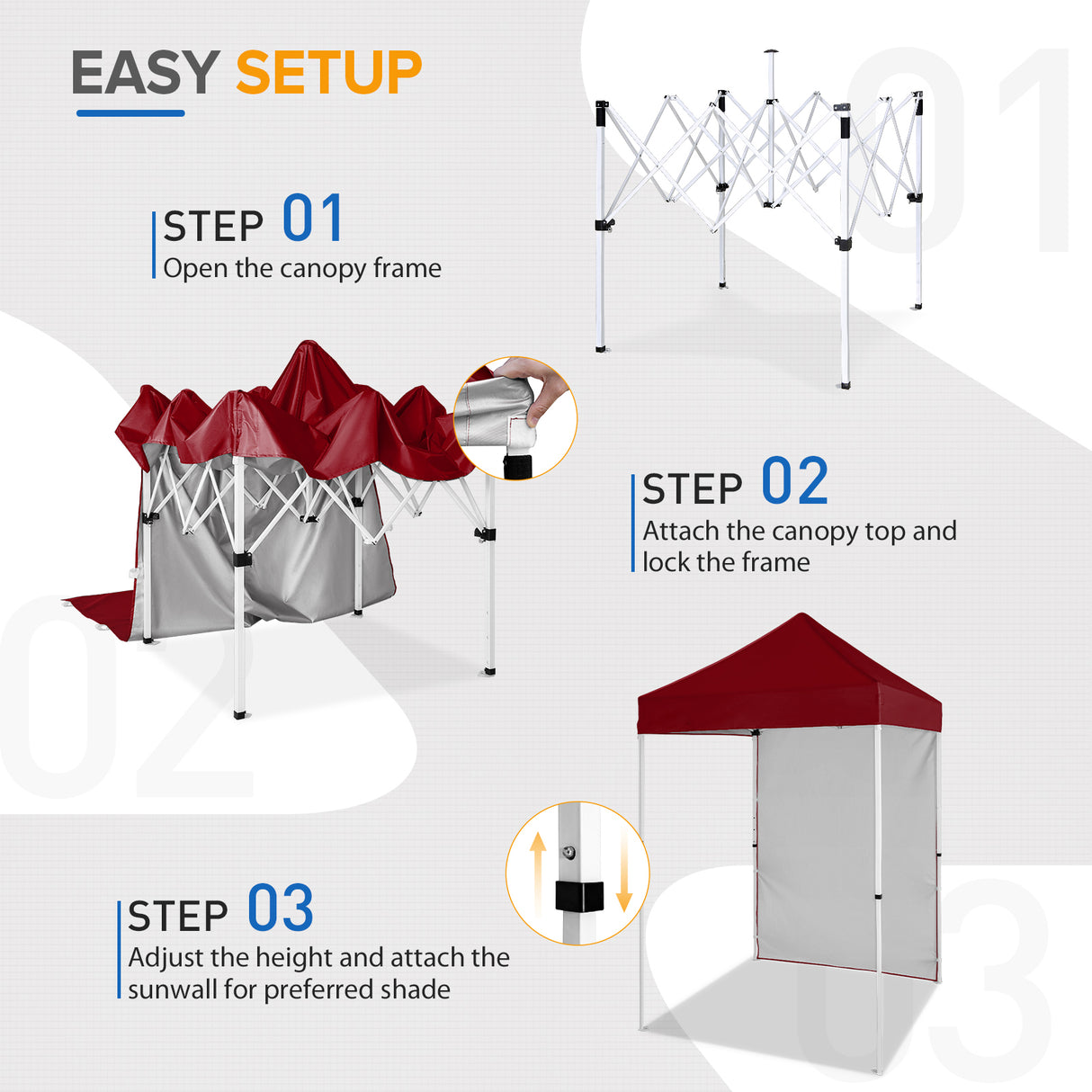 EASY SETUP

01

STEP 01
Open the canopy frame

STEP 02
Attach the canopy top and lock the frame

02

STEP 03
Adjust the height and attach the sunwall for preferred shade

03