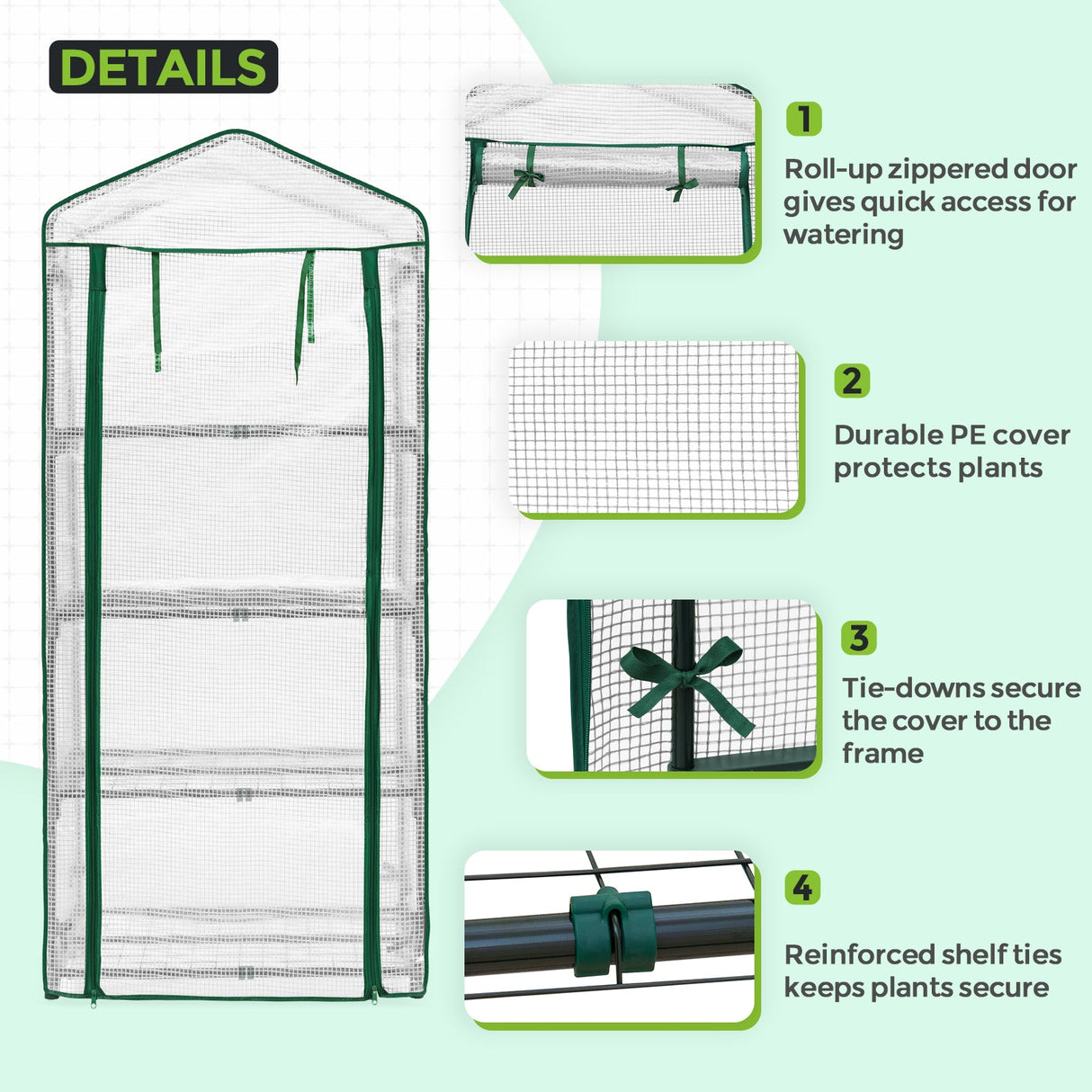 DETAILS

1

Roll-up zippered door gives quick access for watering

2

Durable PE cover protects plants

3

Tie-downs secure the cover to the frame

4

Reinforced shelf ties keeps plants secure