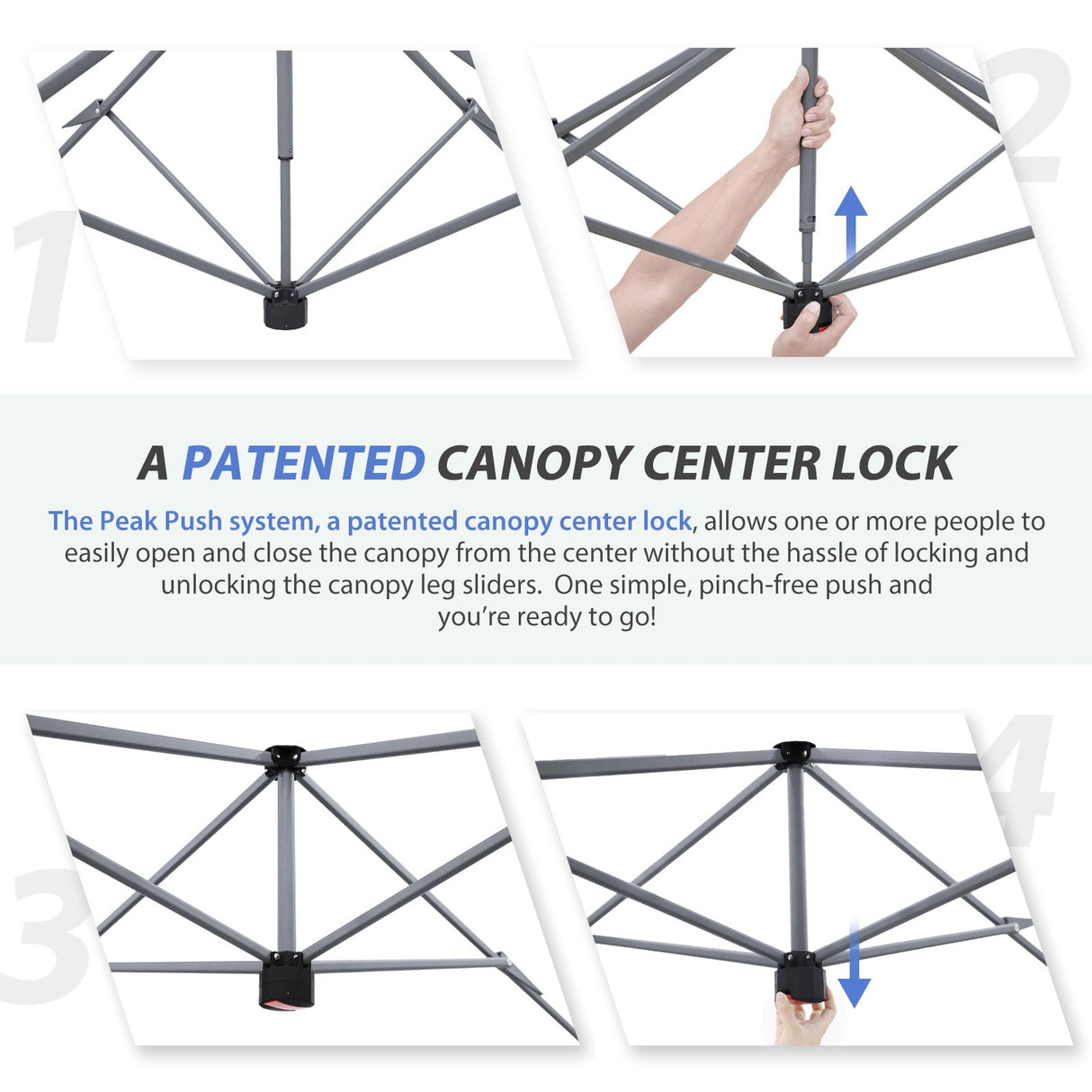 1

2

A PATENTED CANOPY CENTER LOCK

The Peak Push system, a patented canopy center lock, allows one or more people to easily open and close the canopy from the center without the hassle of locking and unlocking the canopy leg sliders. One simple, pinch-free push and you're ready to go!

3

4