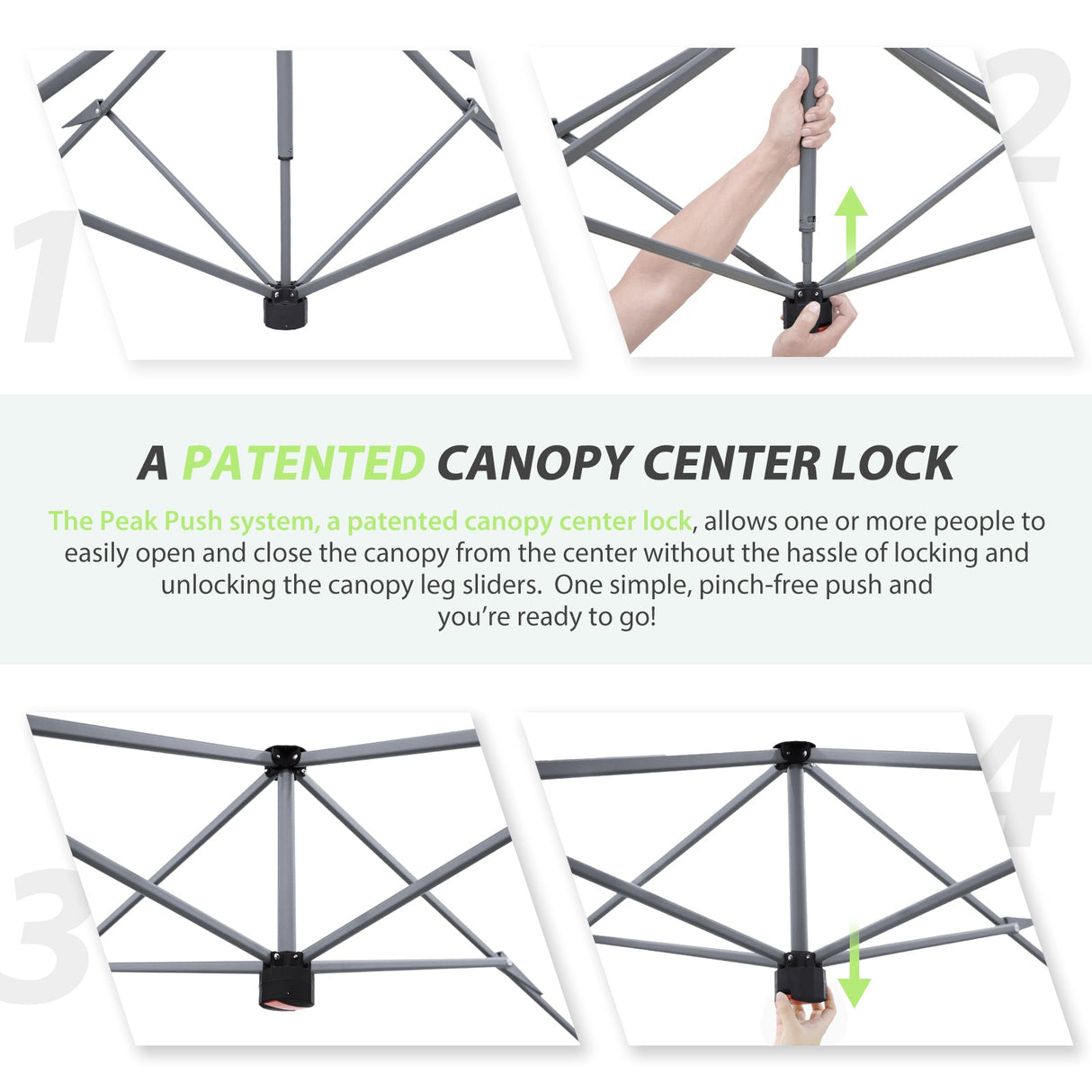 1

2

A PATENTED CANOPY CENTER LOCK

The Peak Push system, a patented canopy center lock, allows one or more people to easily open and close the canopy from the center without the hassle of locking and unlocking the canopy leg sliders. One simple, pinch-free push and you're ready to go!

3

4