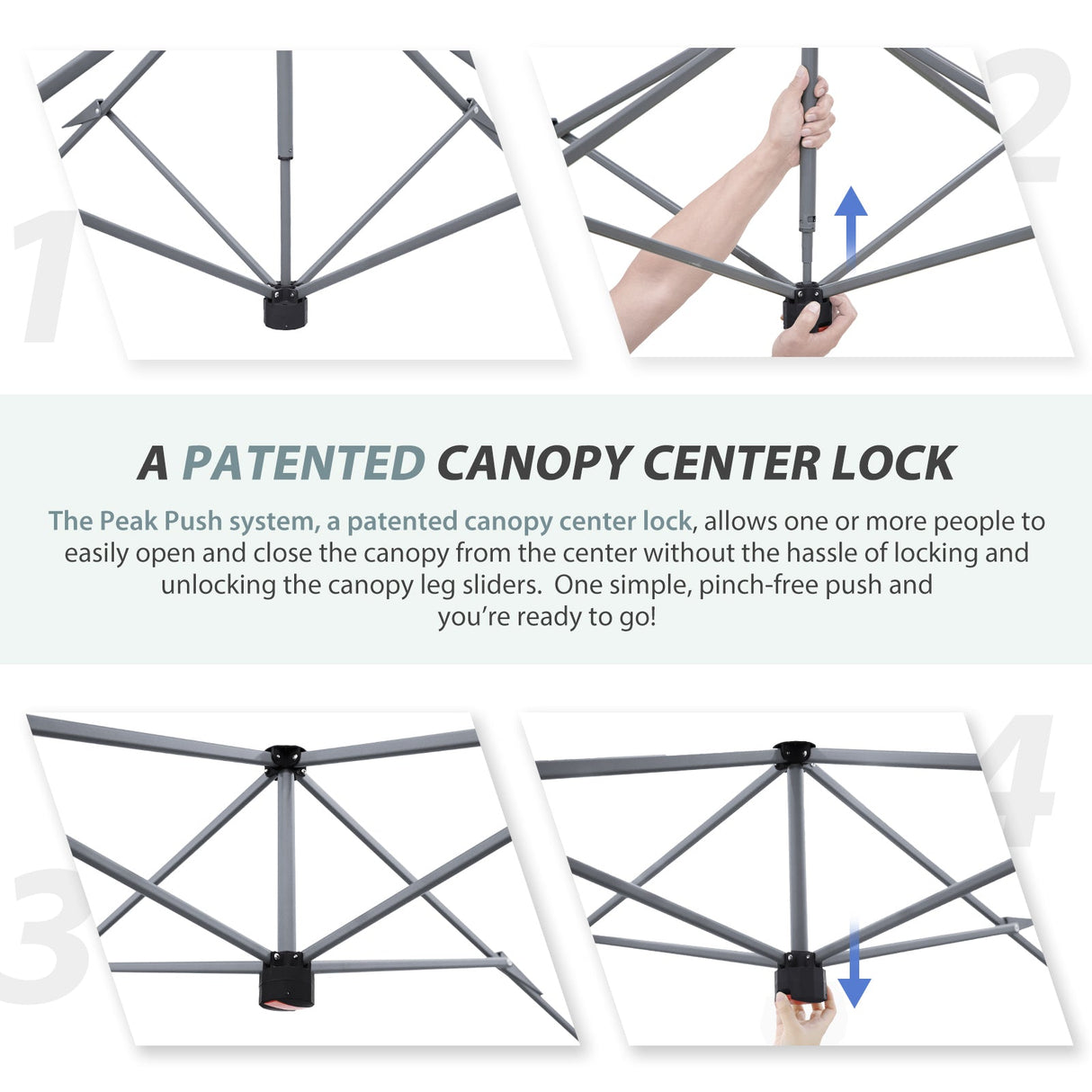 1

2

A PATENTED CANOPY CENTER LOCK

The Peak Push system, a patented canopy center lock, allows one or more people to easily open and close the canopy from the center without the hassle of locking and unlocking the canopy leg sliders. One simple, pinch-free push and you're ready to go!

3

4