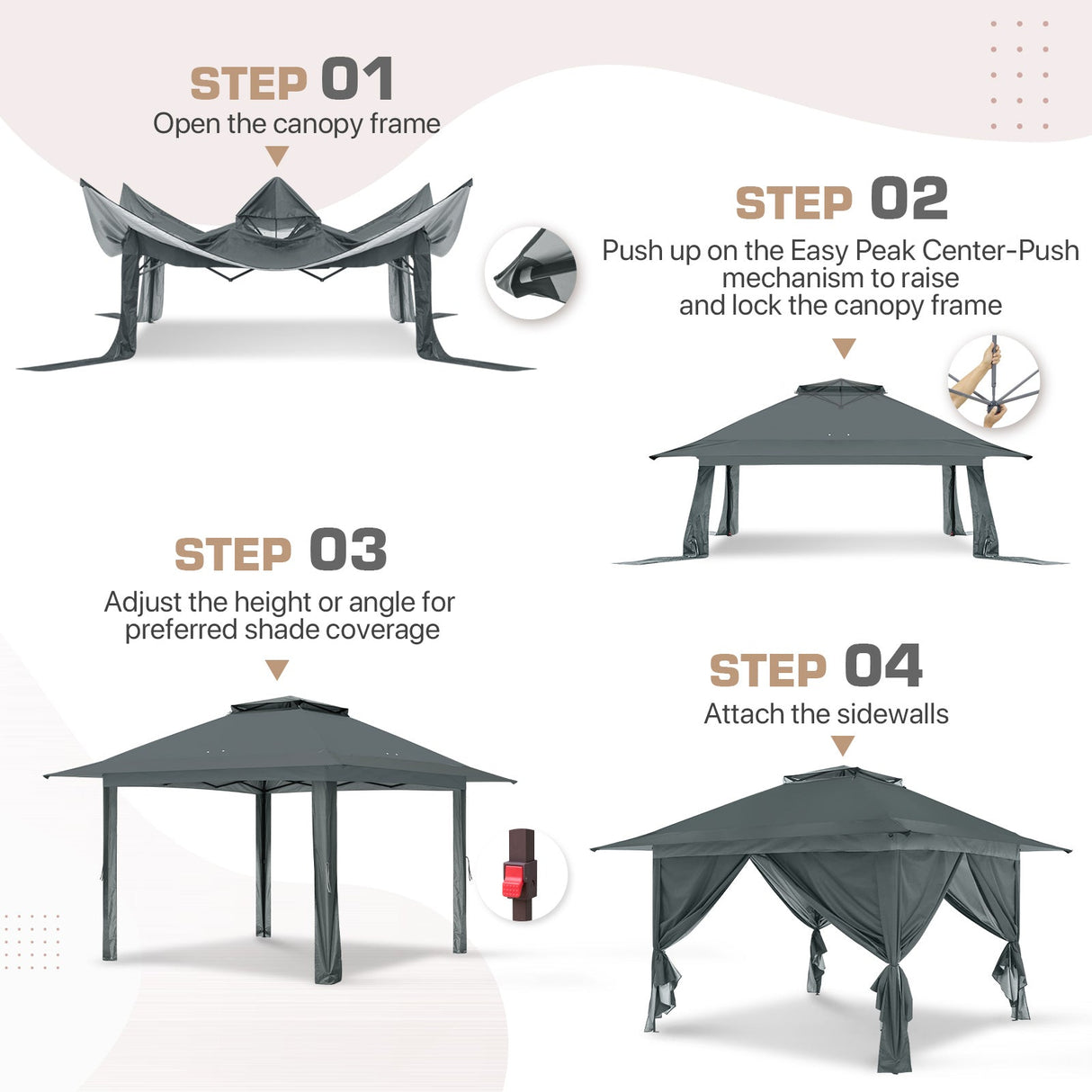 STEP 01
Open the canopy frame

STEP 02
Push up on the Easy Peak Center-Push mechanism to raise and lock the canopy frame

STEP 03
Adjust the height or angle for preferred shade coverage

STEP 04
Attach the sidewalls