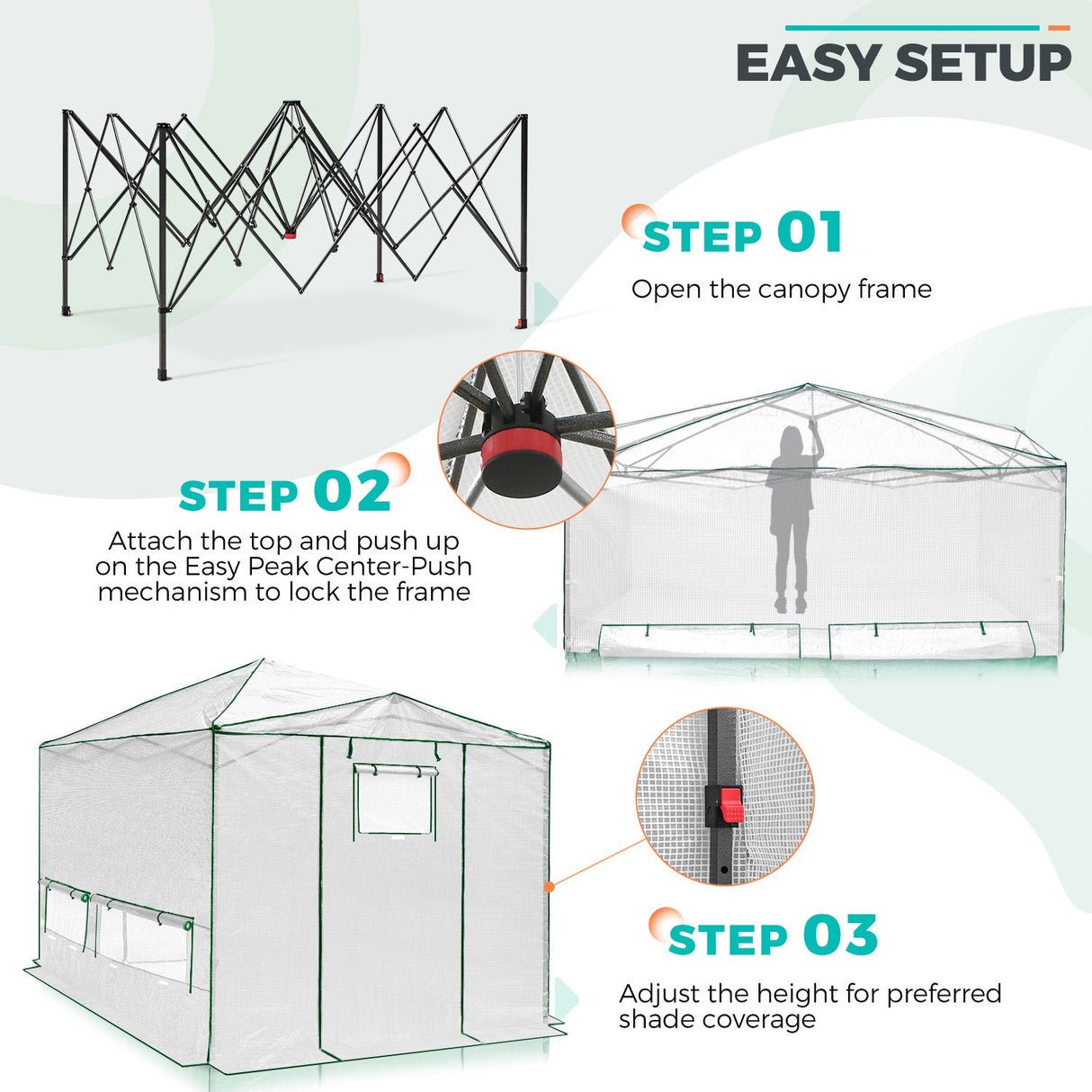 EASY SETUP

STEP 01
Open the canopy frame

STEP 02
Attach the top and push up on the Easy Peak Center-Push mechanism to lock the frame

STEP 03
Adjust the height for preferred shade coverage