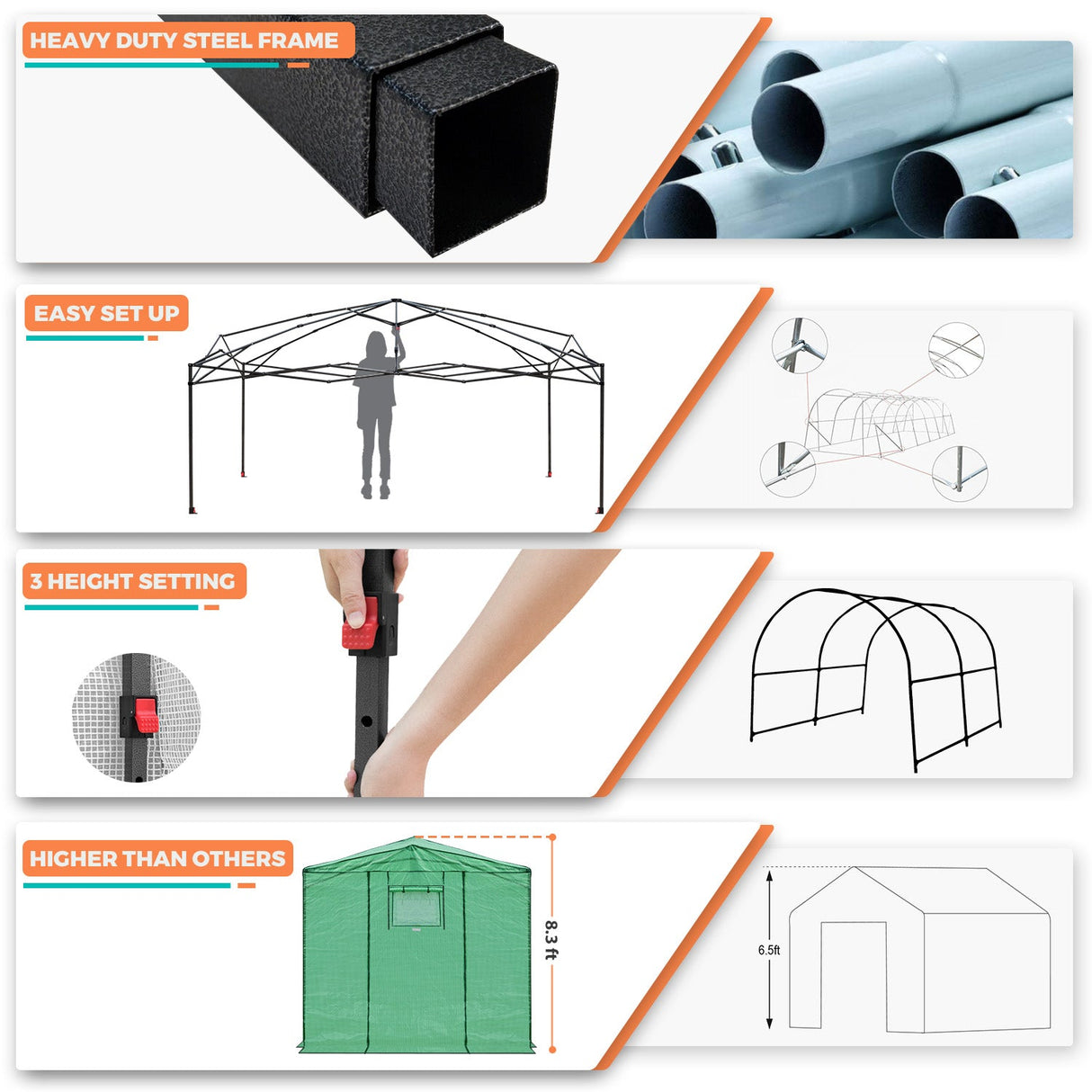 HEAVY DUTY STEEL FRAME

EASY SET UP

3 HEIGHT SETTING

HIGHER THAN OTHERS

8.3 ft

6.5ft