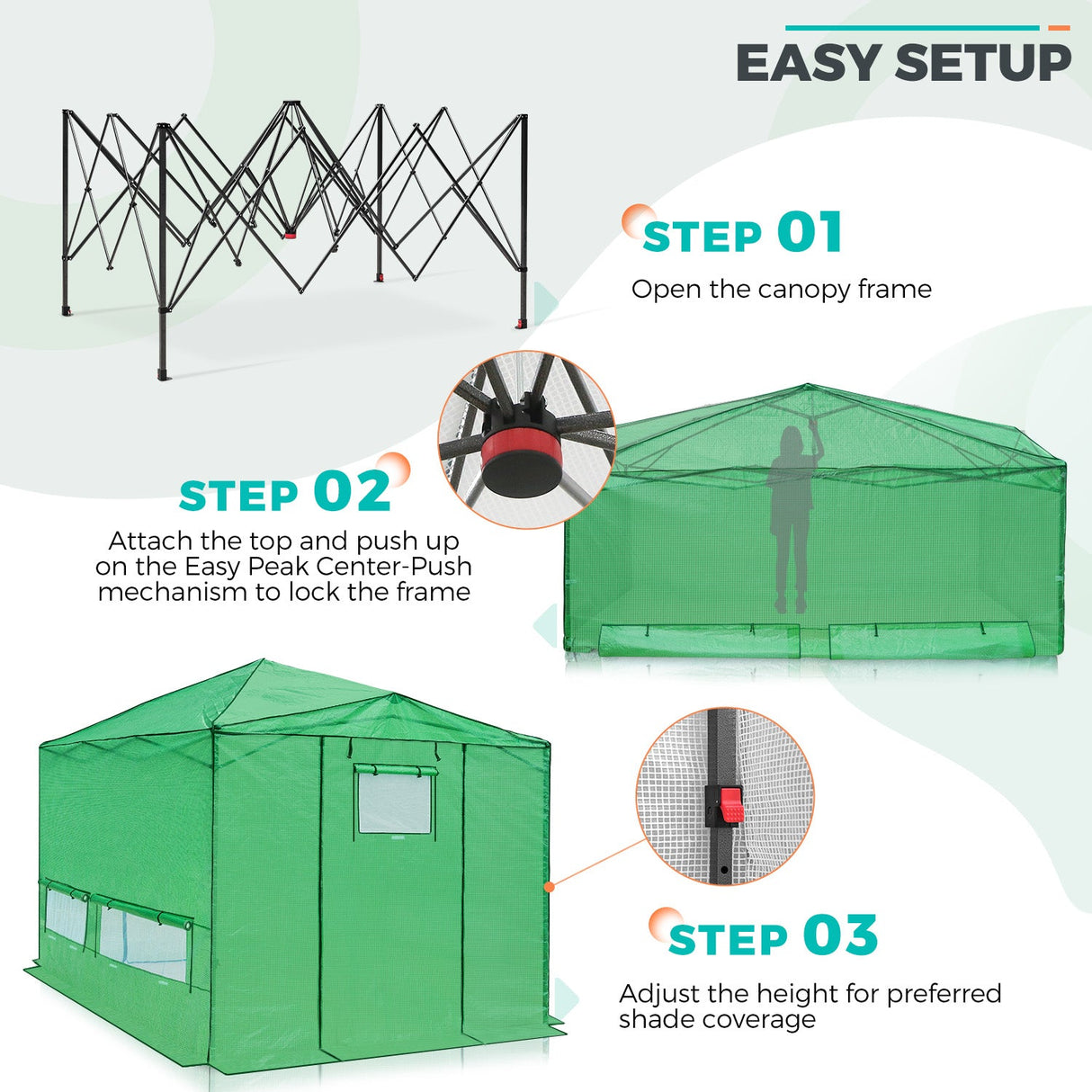 EASY SETUP

STEP 01

Open the canopy frame

STEP 02

Attach the top and push up on the Easy Peak Center-Push mechanism to lock the frame

STEP 03

Adjust the height for preferred shade coverage