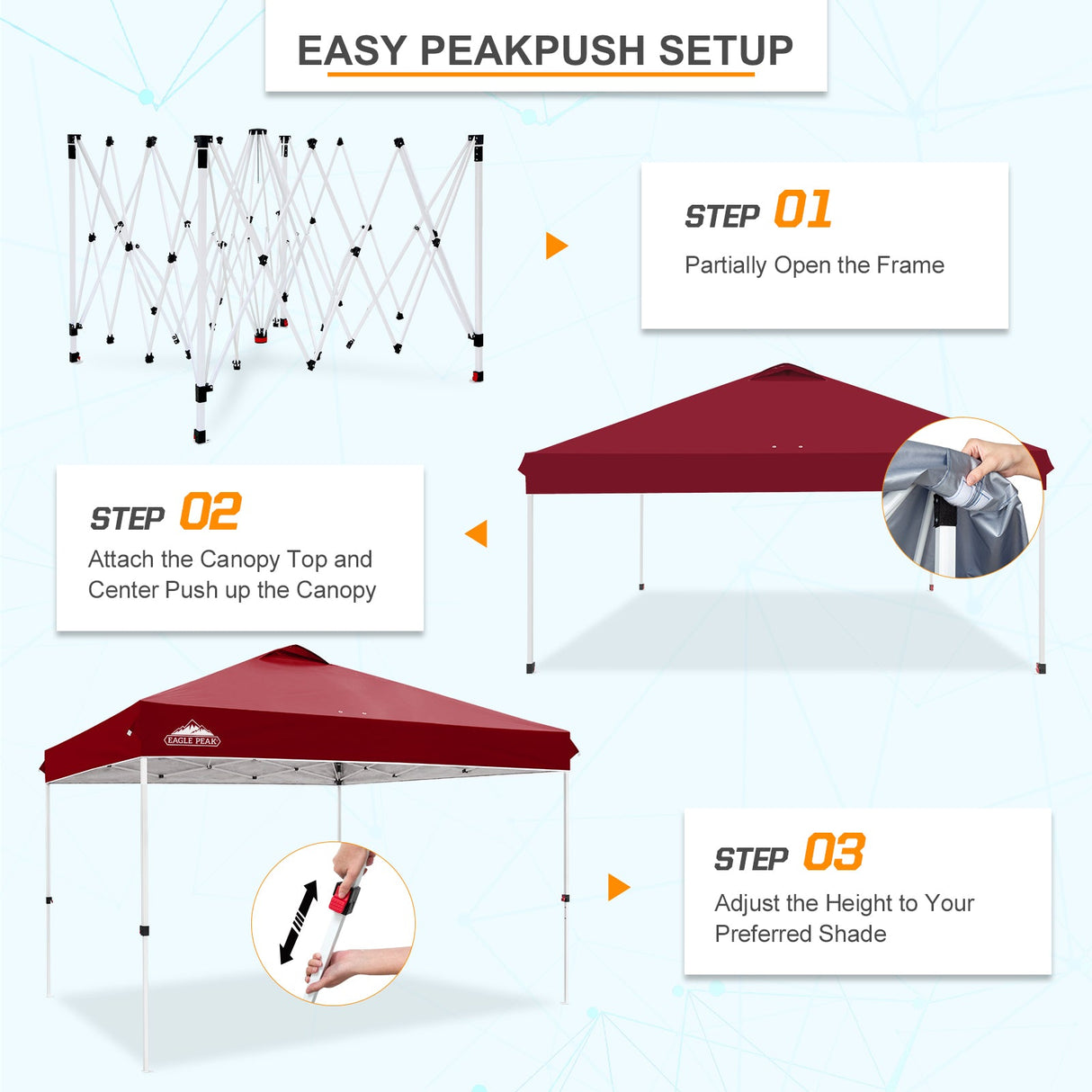 EASY PEAKPUSH SETUP

STEP 01
Partially Open the Frame

STEP 02
Attach the Canopy Top and Center Push up the Canopy

EAGLE PEAK

STEP 03
Adjust the Height to Your Preferred Shade