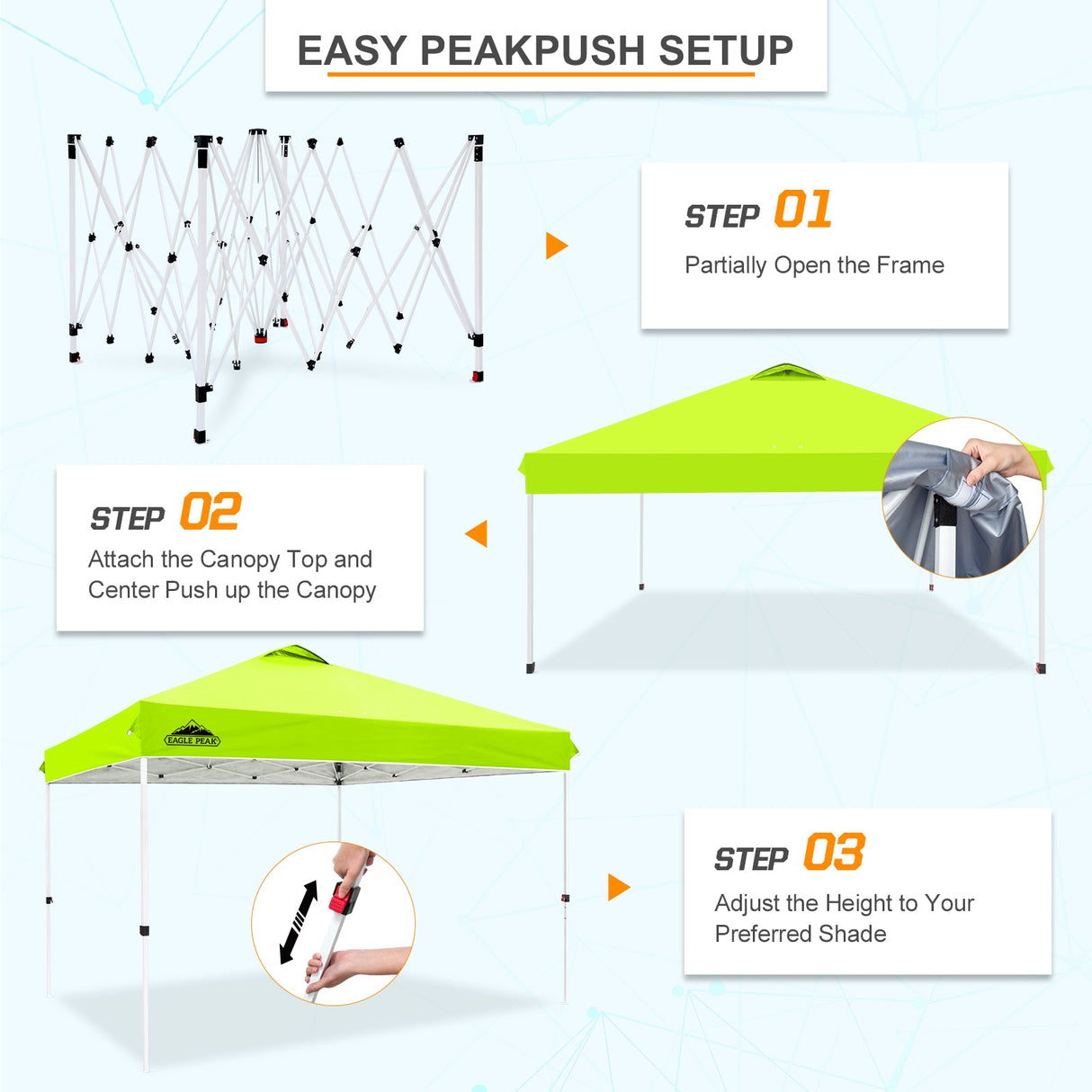 EASY PEAKPUSH SETUP

STEP 01
Partially Open the Frame

STEP 02
Attach the Canopy Top and Center Push up the Canopy

EAGLE PEAK

STEP 03
Adjust the Height to Your Preferred Shade