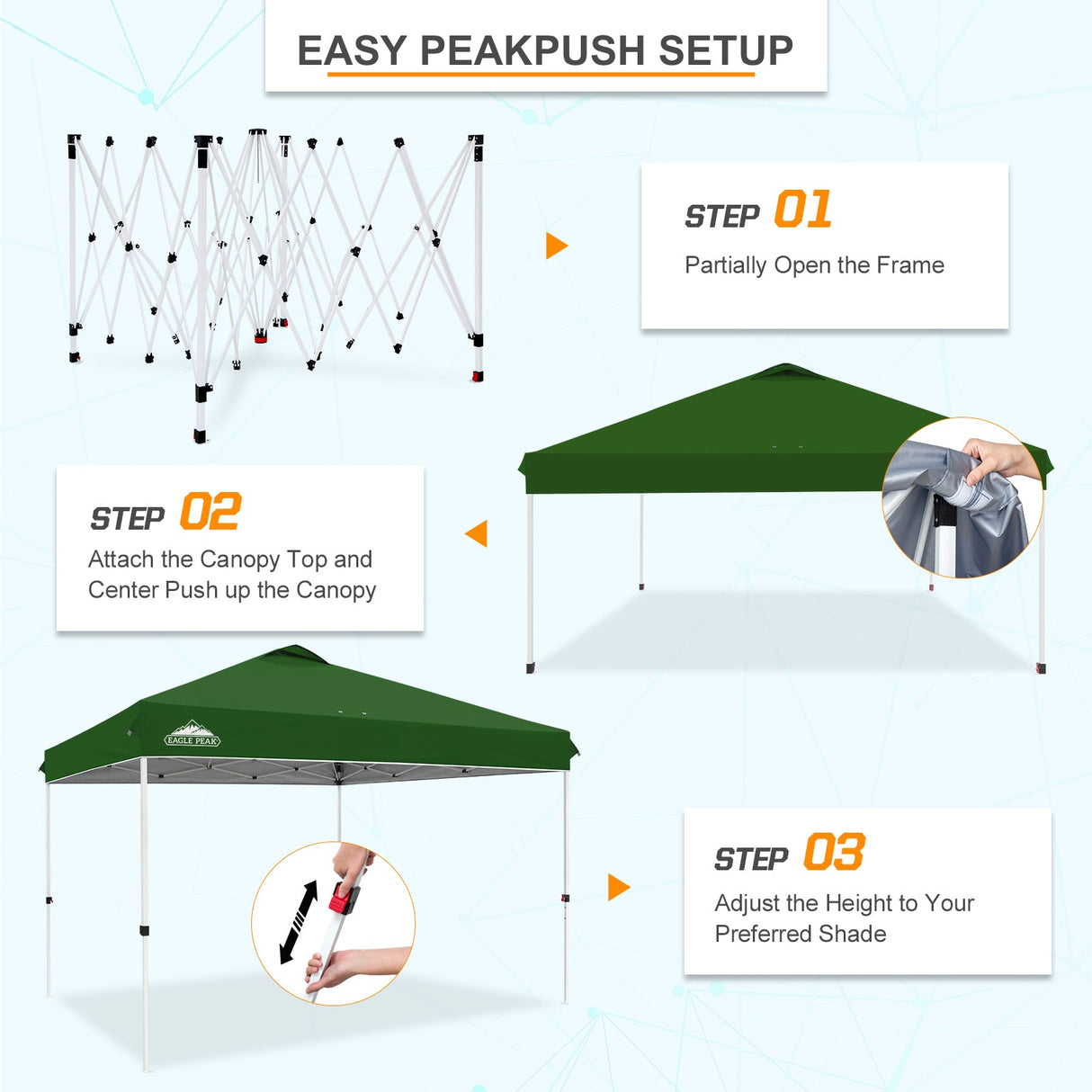 EASY PEAKPUSH SETUP

STEP 01
Partially Open the Frame

STEP 02
Attach the Canopy Top and Center Push up the Canopy

EAGLE PEAK

STEP 03
Adjust the Height to Your Preferred Shade