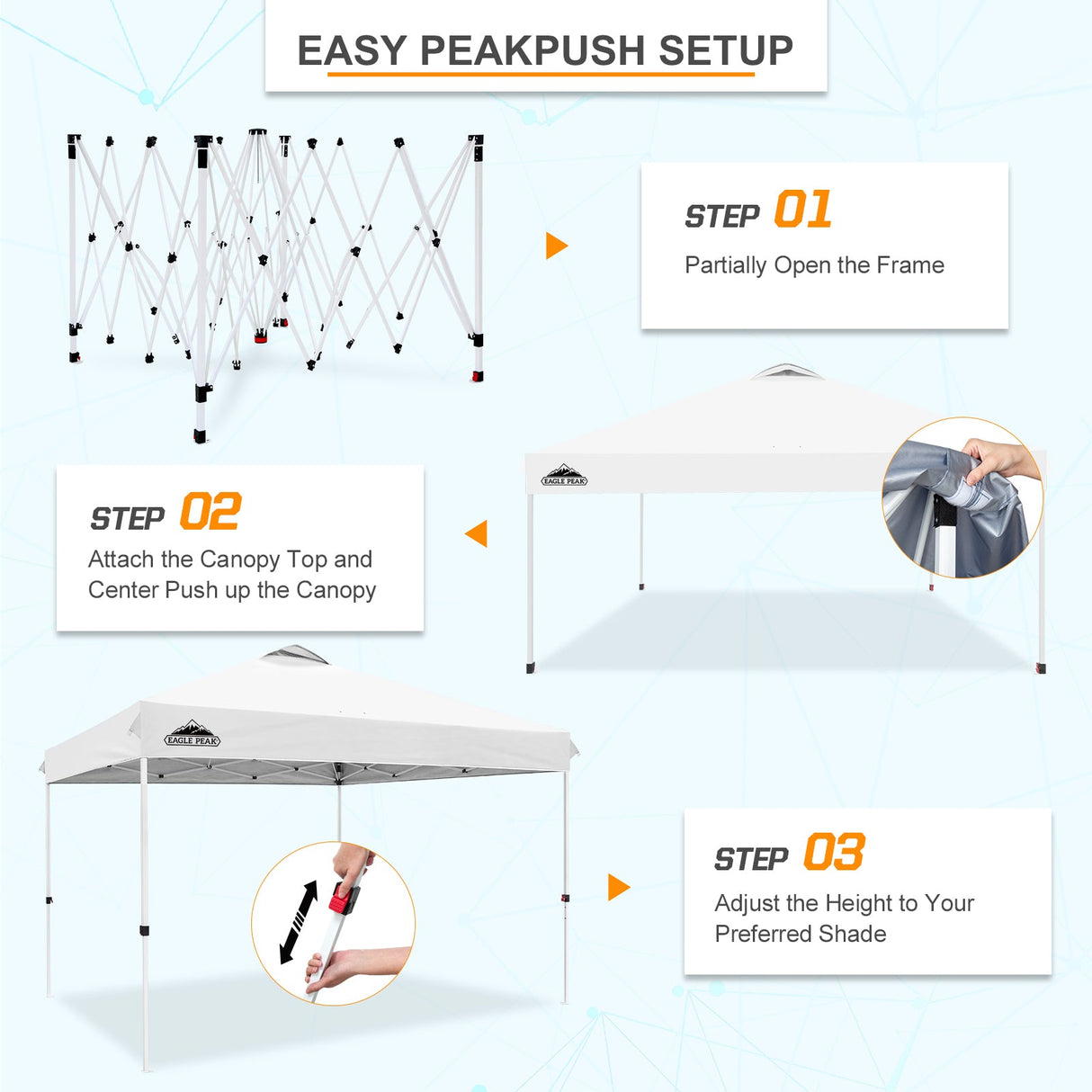 EASY PEAKPUSH SETUP

STEP 01
Partially Open the Frame

EAGLE PEAK

STEP 02
Attach the Canopy Top and Center Push up the Canopy

EAGLE PEAK

STEP 03
Adjust the Height to Your Preferred Shade