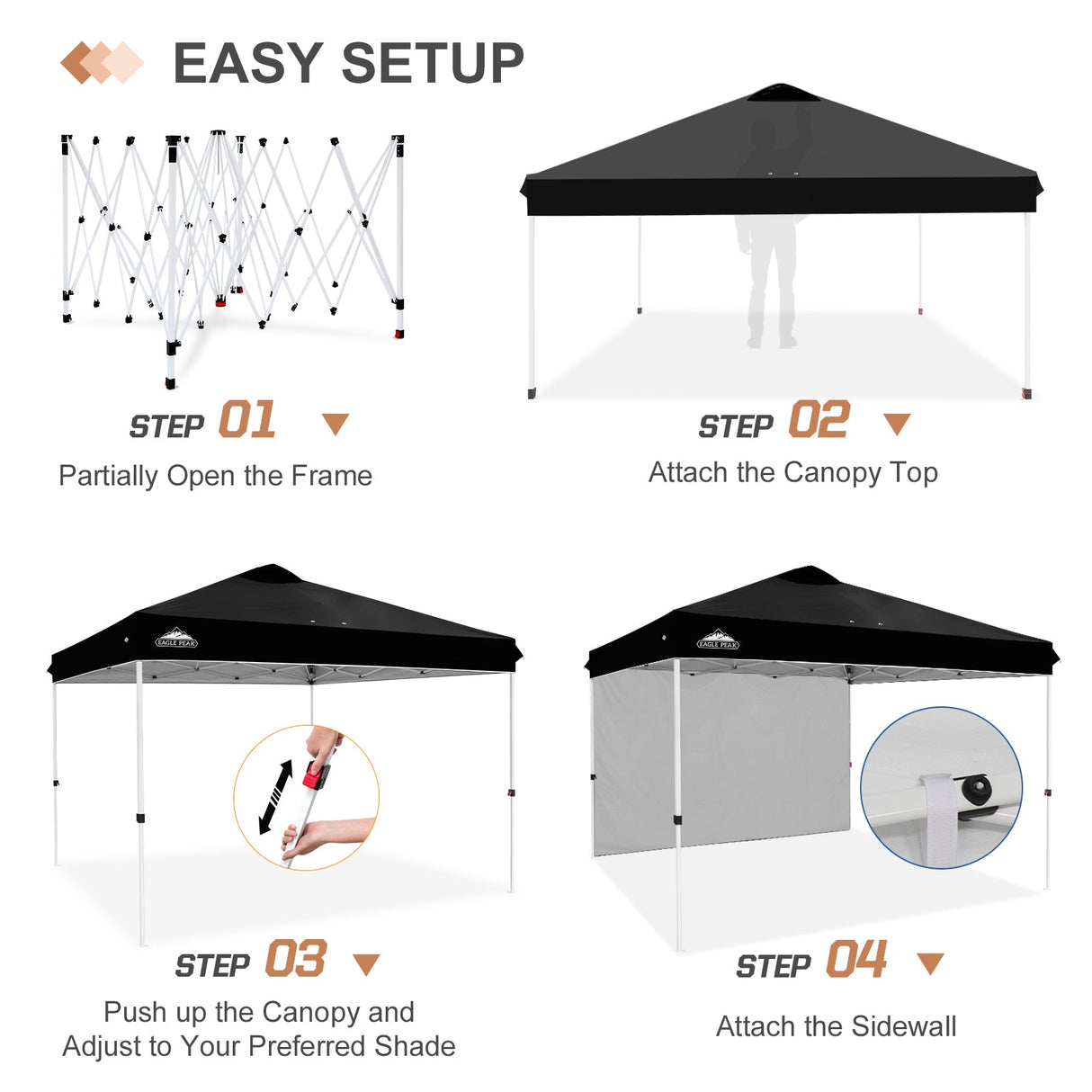 EASY SETUP

STEP 01
Partially Open the Frame

STEP 02
Attach the Canopy Top

EAGLE PEAK

STEP 03
Push up the Canopy and Adjust to Your Preferred Shade

EAGLE PEAK

STEP 04
Attach the Sidewall