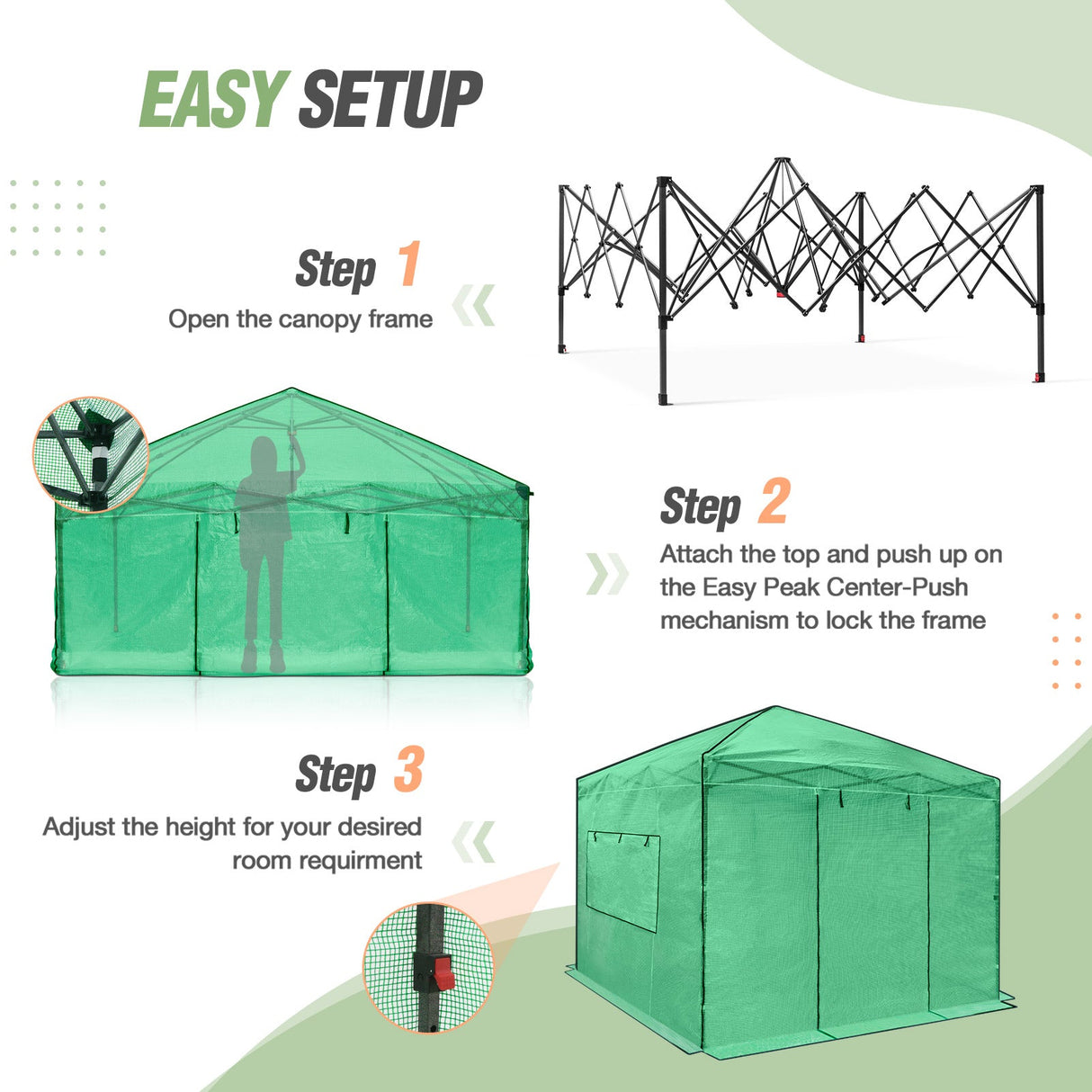 EASY SETUP

Step 1
Open the canopy frame

Step 2
Attach the top and push up on the Easy Peak Center-Push mechanism to lock the frame

Step 3
Adjust the height for your desired room requirment