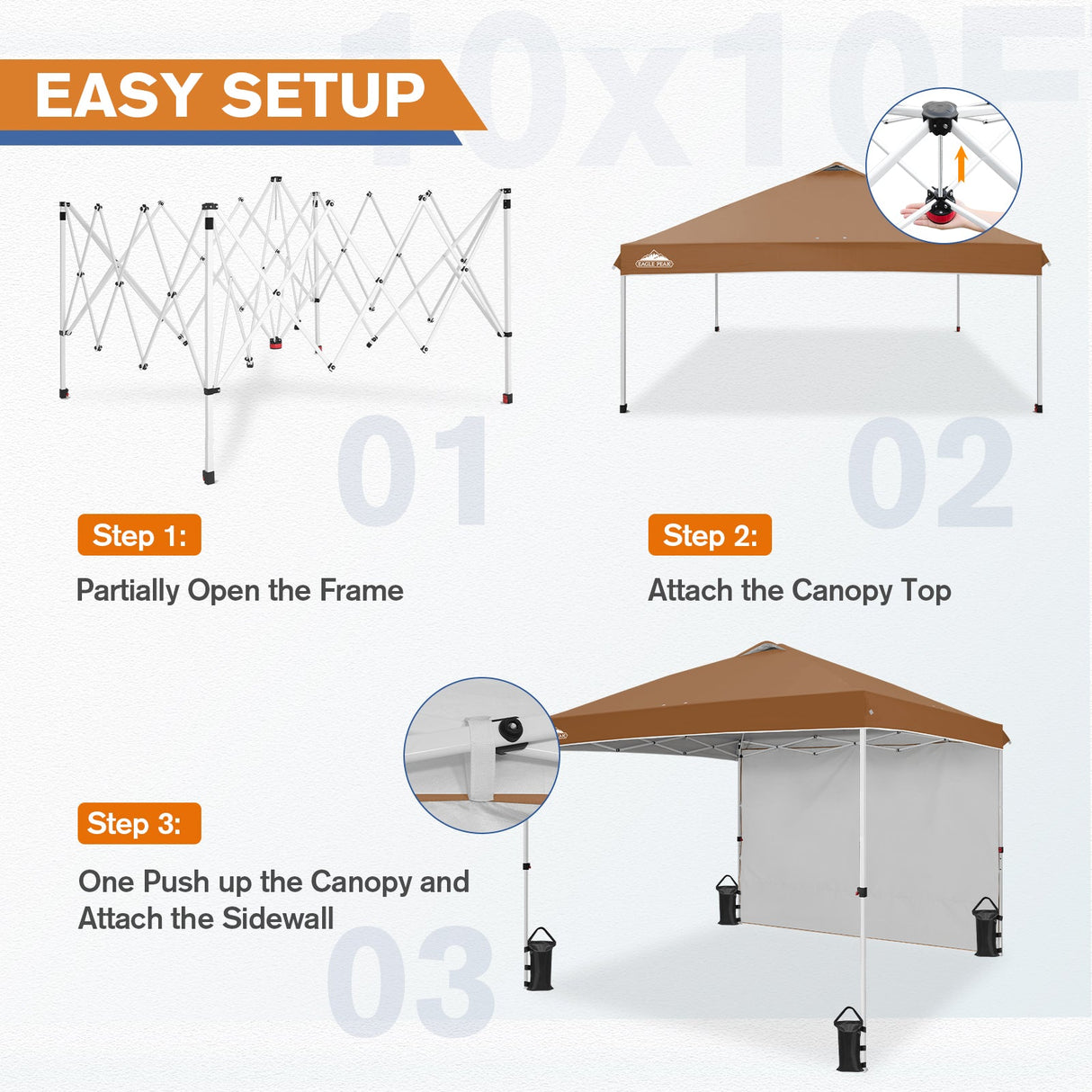 EASY SETUP

10x10F

EAGLE PEAK

01

Step 1:

Partially Open the Frame

02

Step 2:

Attach the Canopy Top

Step 3:

One Push up the Canopy and Attach the Sidewall

03