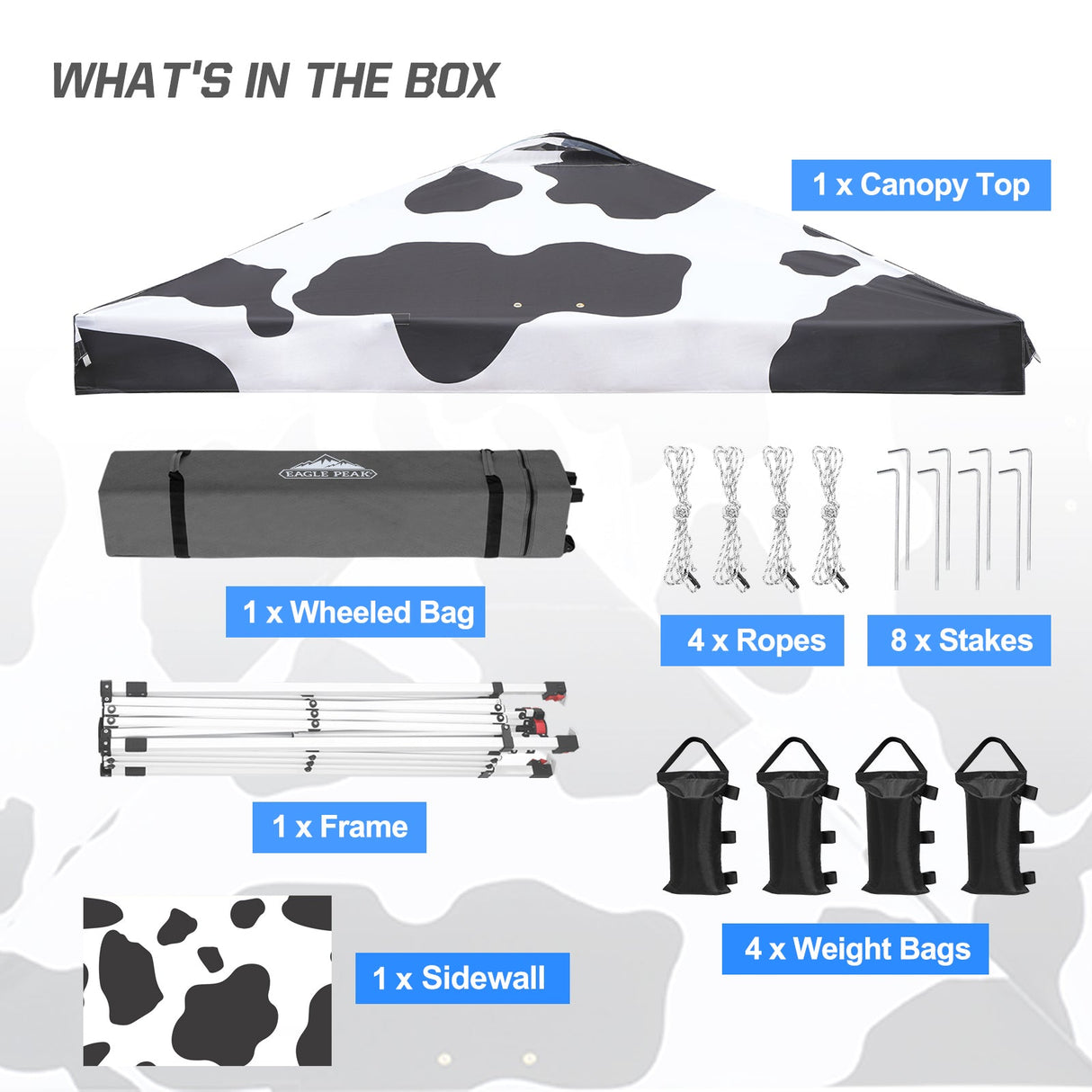 WHAT'S IN THE BOX

1 x Canopy Top

EAGLE PEAK

1 x Wheeled Bag

4 x Ropes

8 x Stakes

1 x Frame

4 x Weight Bags

1 x Sidewall