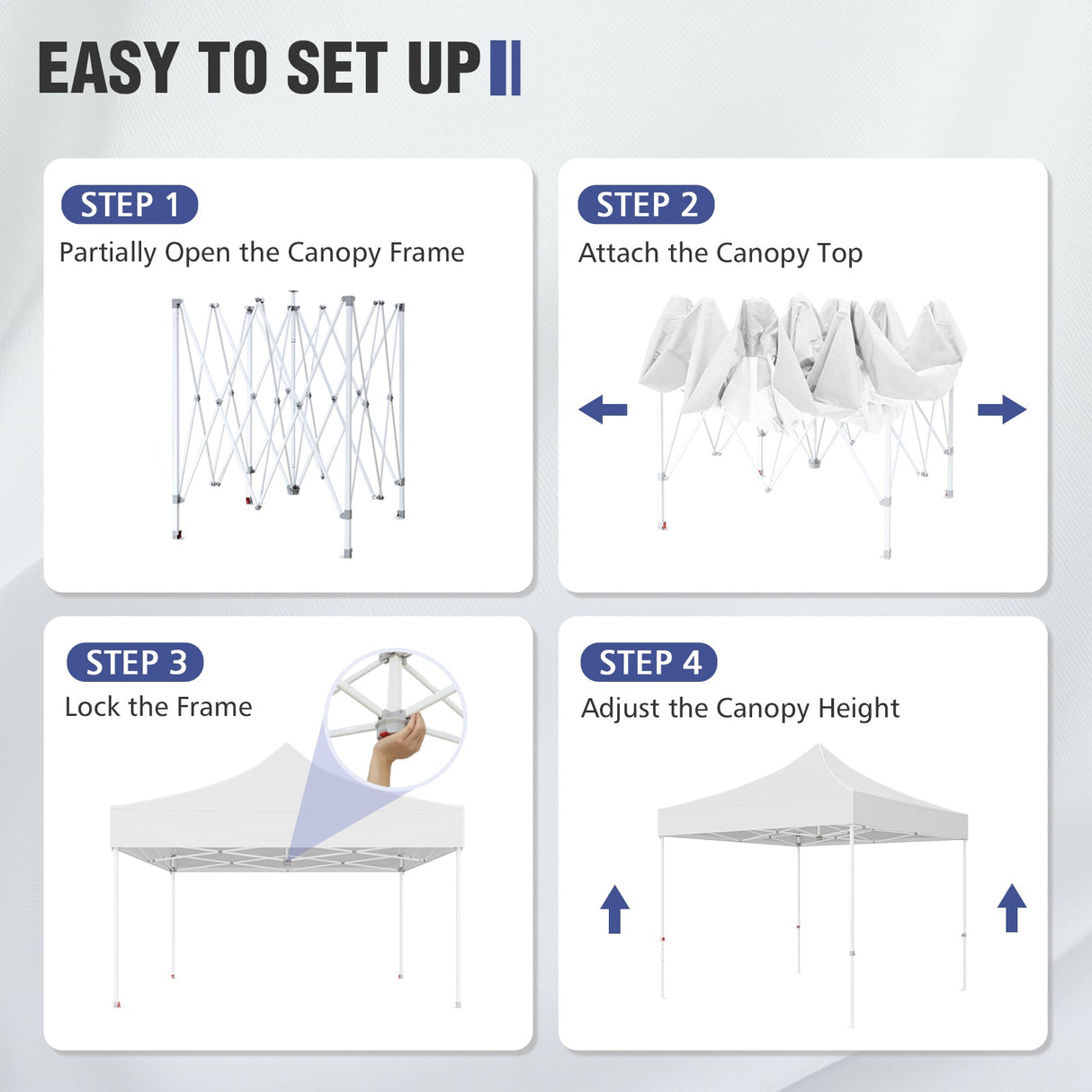 EASY TO SET UP

STEP 1
Partially Open the Canopy Frame

STEP 2
Attach the Canopy Top

STEP 3
Lock the Frame

STEP 4
Adjust the Canopy Height